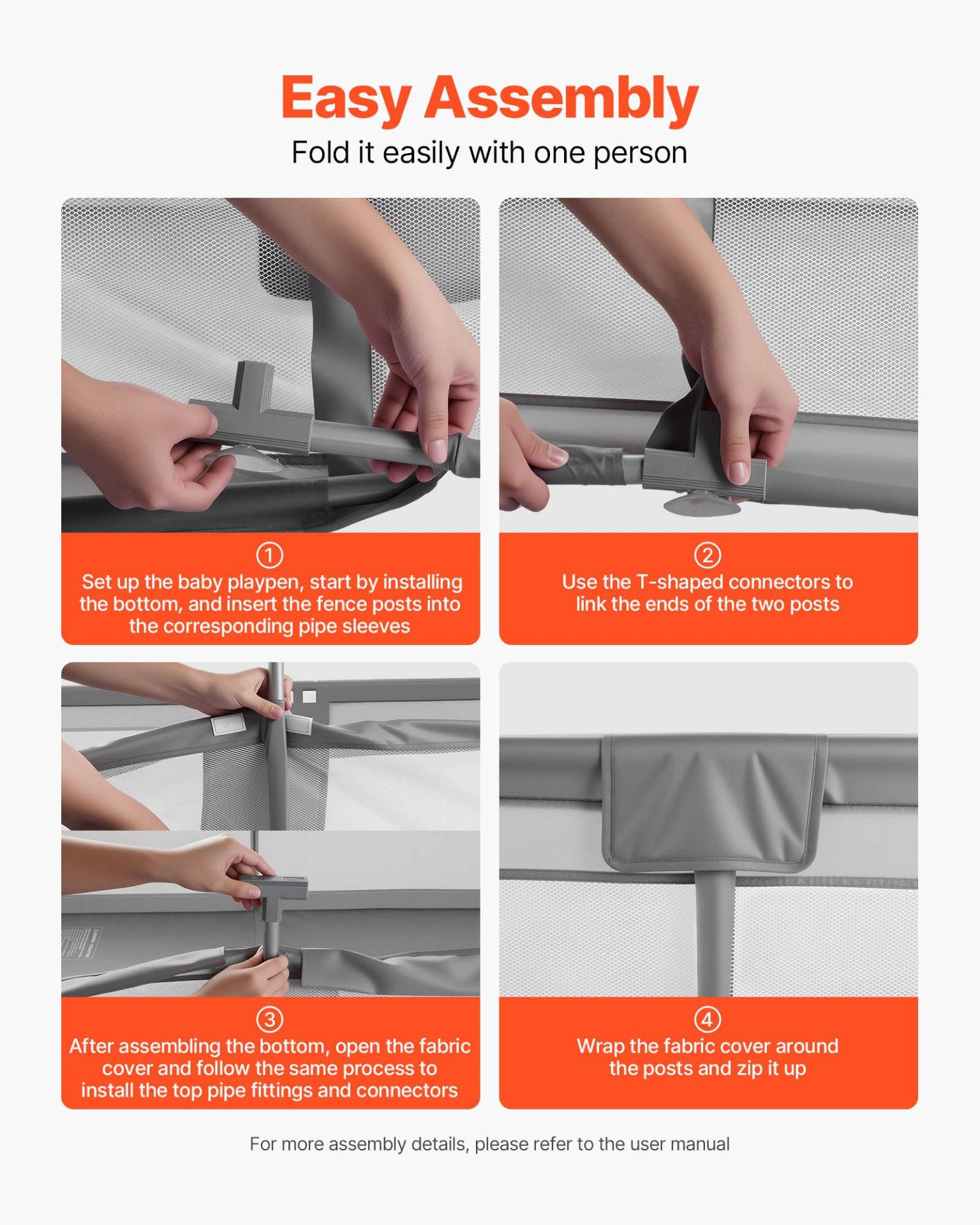 Easy Assembly

Fold it easily with one person

①
Set up the baby playpen, start by installing the bottom, and insert the fence posts into the corresponding pipe sleeves

②
Use the T-shaped connectors to link the ends of the two posts

③
After assembling the bottom, open the fabric cover and follow the same process to install the top pipe fittings and connectors

④
Wrap the fabric cover around the posts and zip it up

For more assembly details, please refer to the user manual