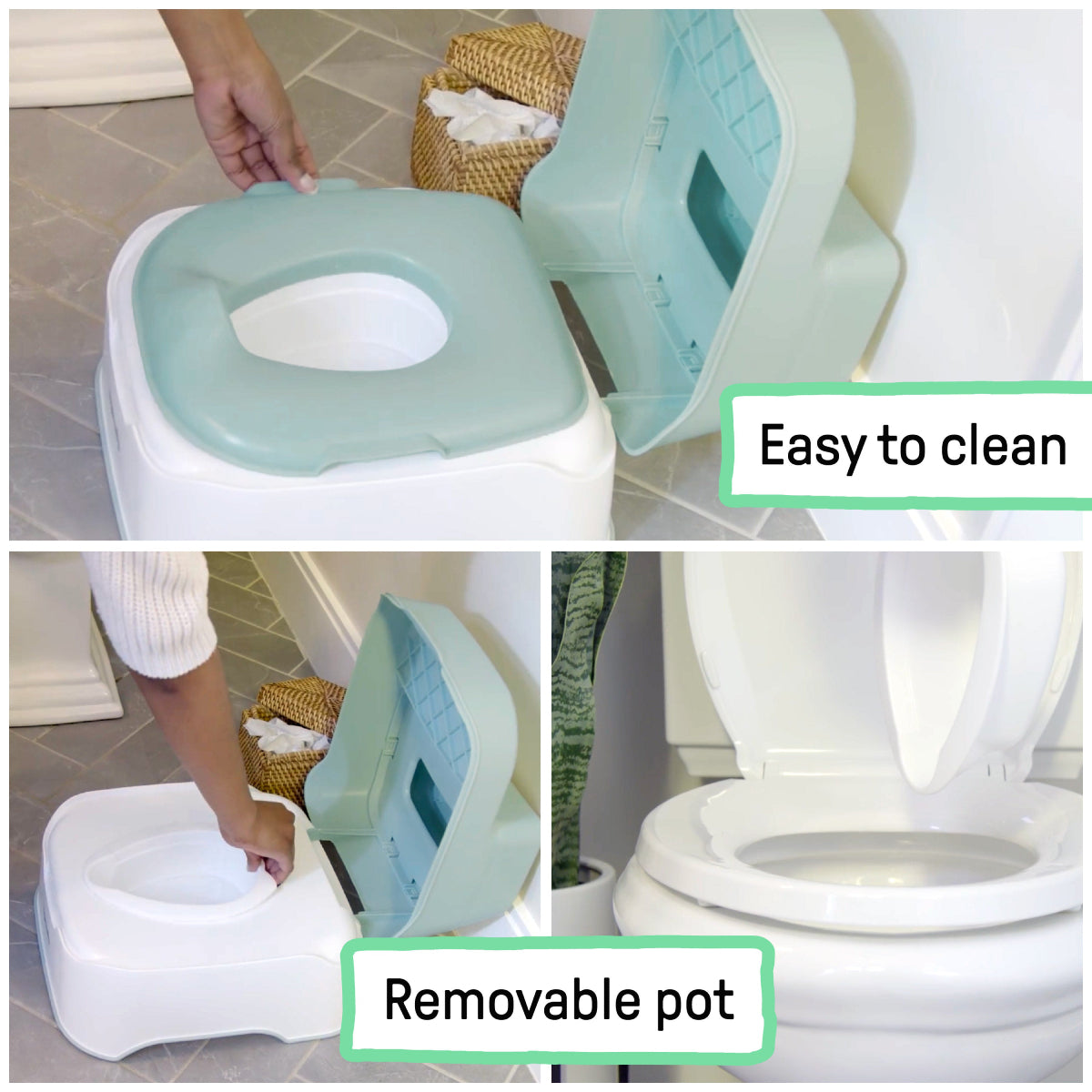 Easy to clean

Removable pot