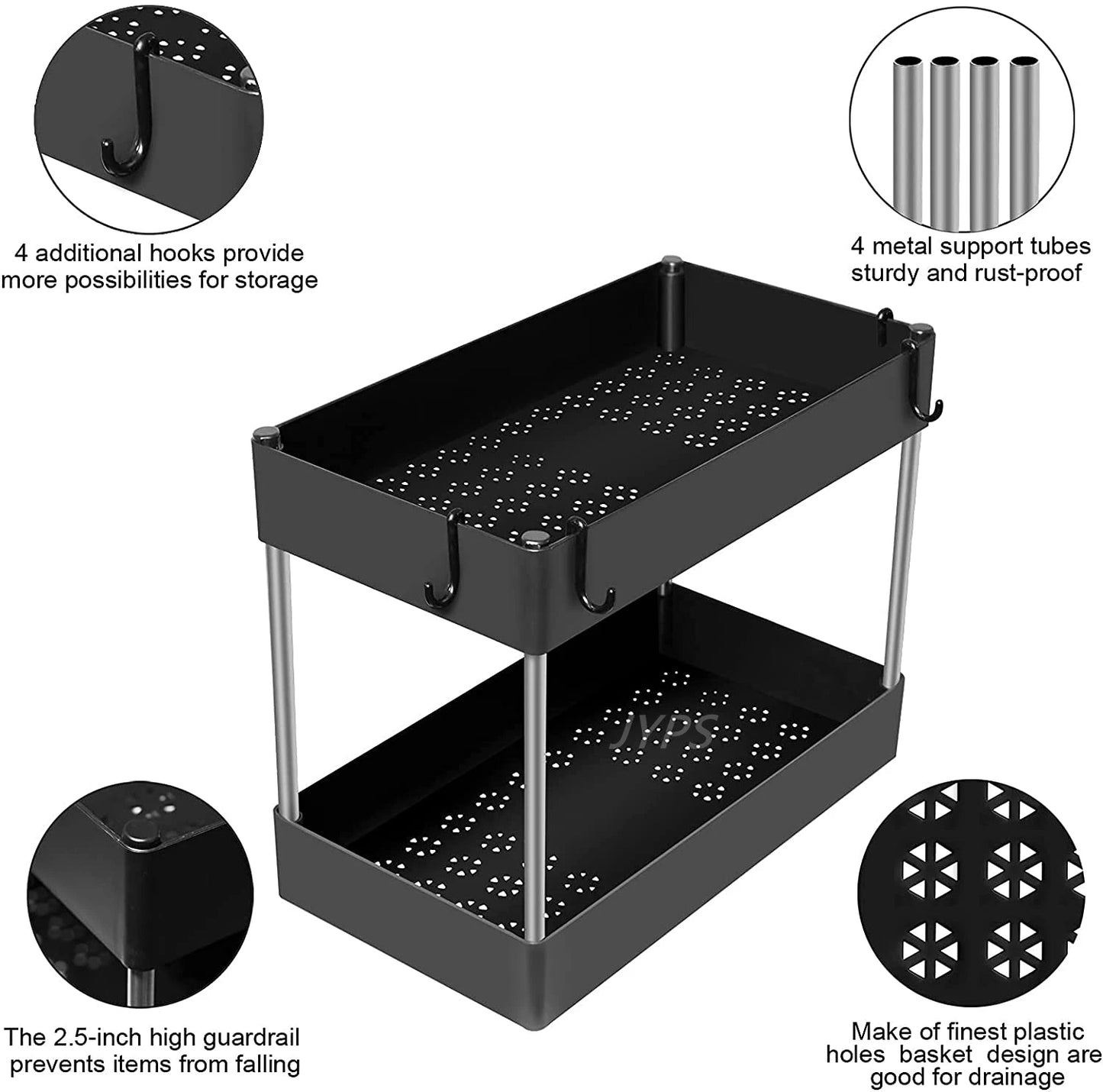 4 additional hooks provide more possibilities for storage

4 metal support tubes sturdy and rust-proof

JYPS

The 2.5-inch high guardrail prevents items from falling

Make of finest plastic holes basket design are good for drainage