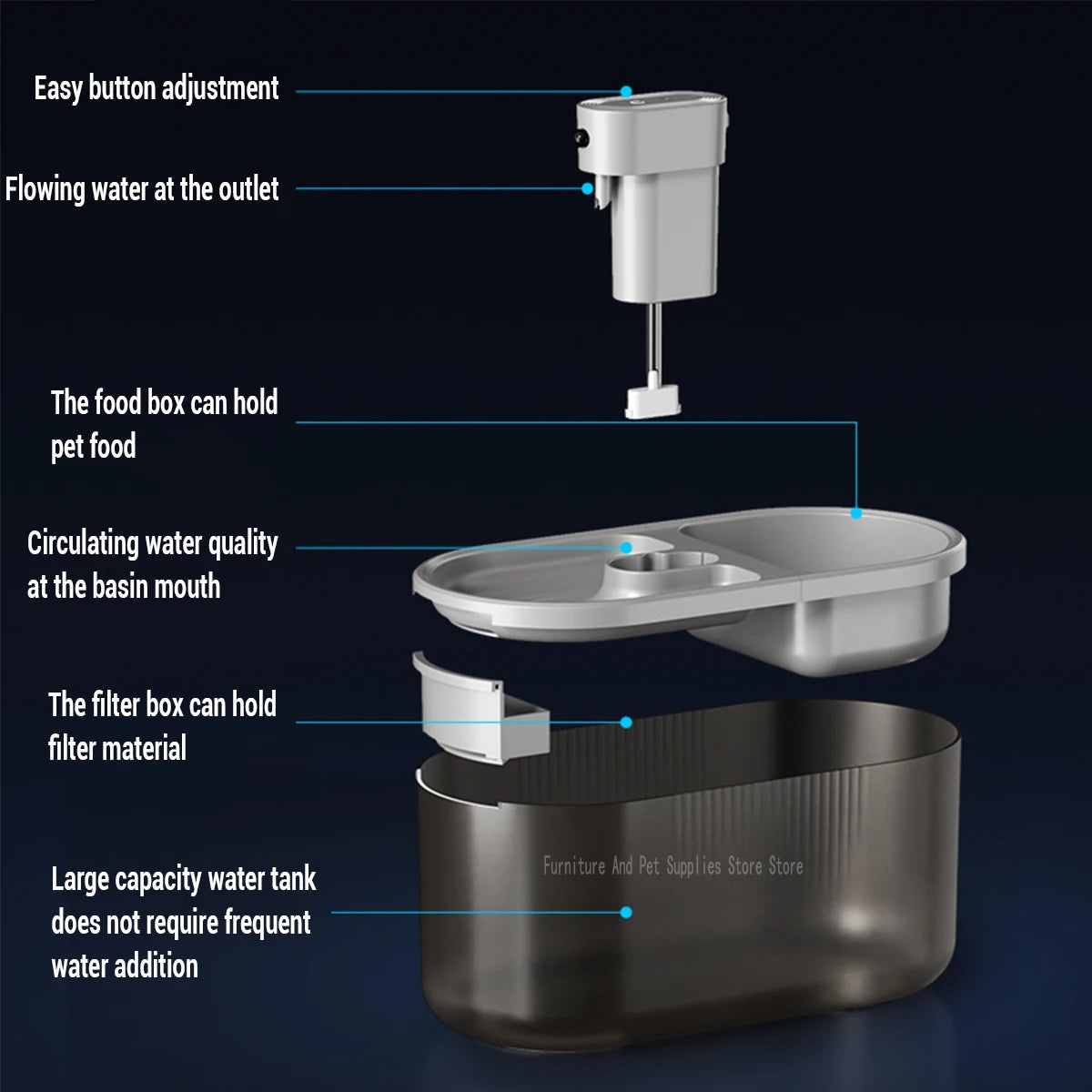 Easy button adjustment

Flowing water at the outlet

The food box can hold pet food

Circulating water quality at the basin mouth

The filter box can hold filter material

Furniture And Pet Supplies Store Store

Large capacity water tank does not require frequent water addition