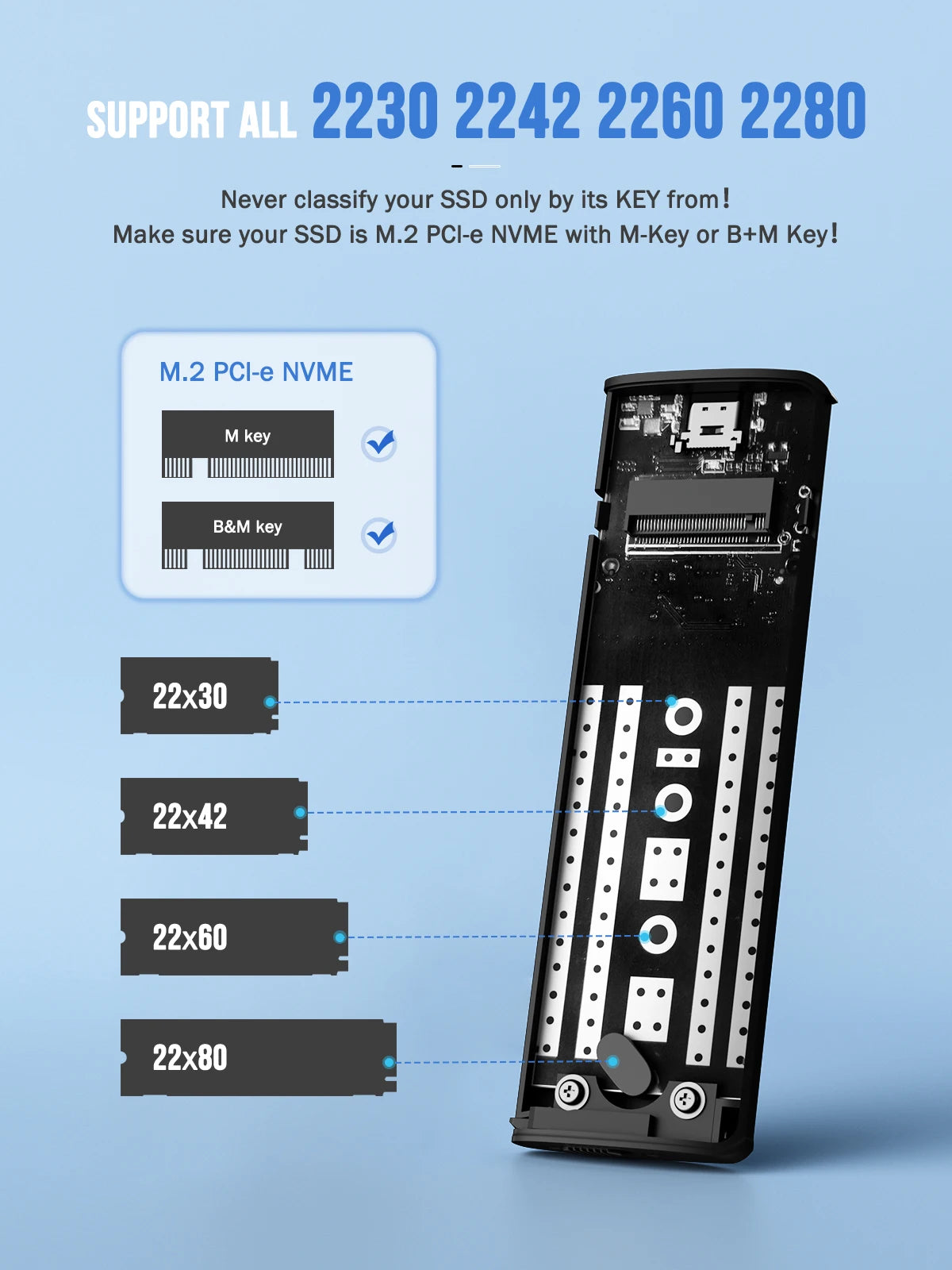 SUPPORT ALL 2230 2242 2260 2280

Never classify your SSD only by its KEY from!
Make sure your SSD is M.2 PCI-e NVME with M-Key or B+M Key!

M.2 PCI-e NVME

M key

B&M key

22x30

22x42

22x60

22x80