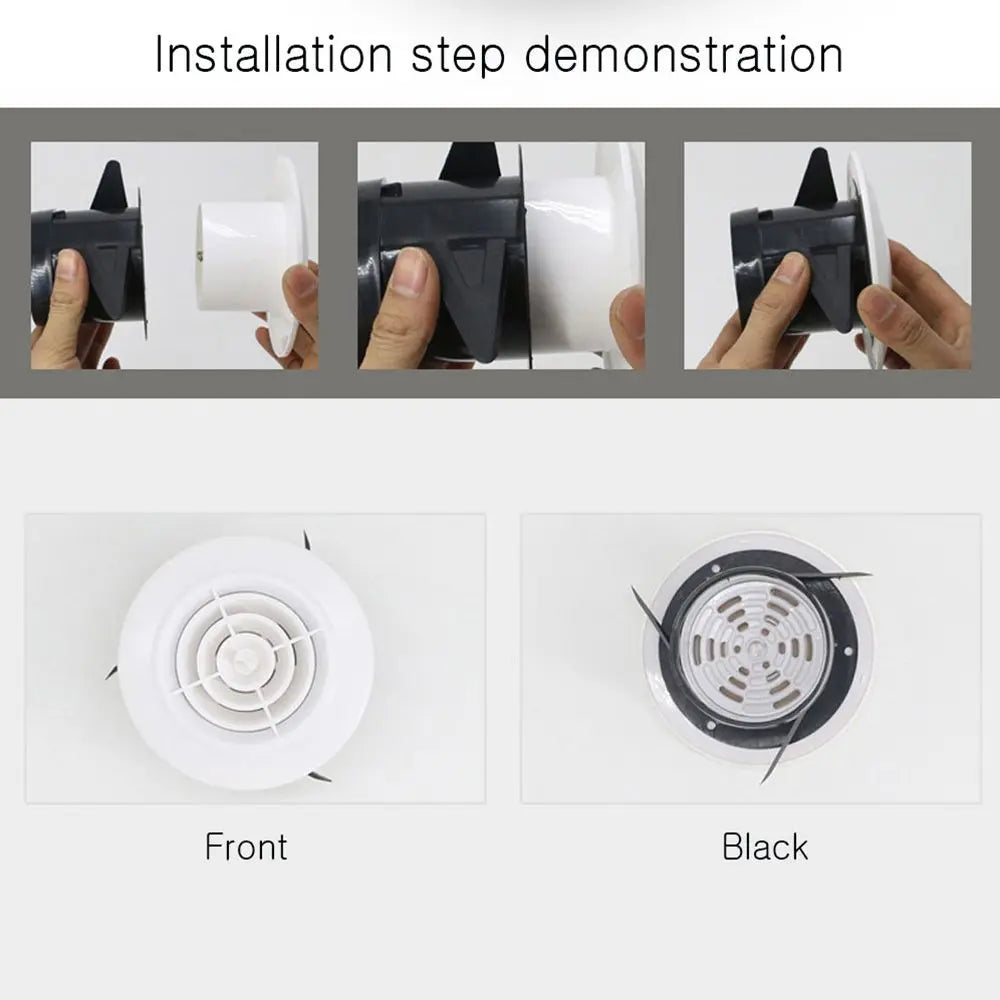 Installation step demonstration

Front

Black