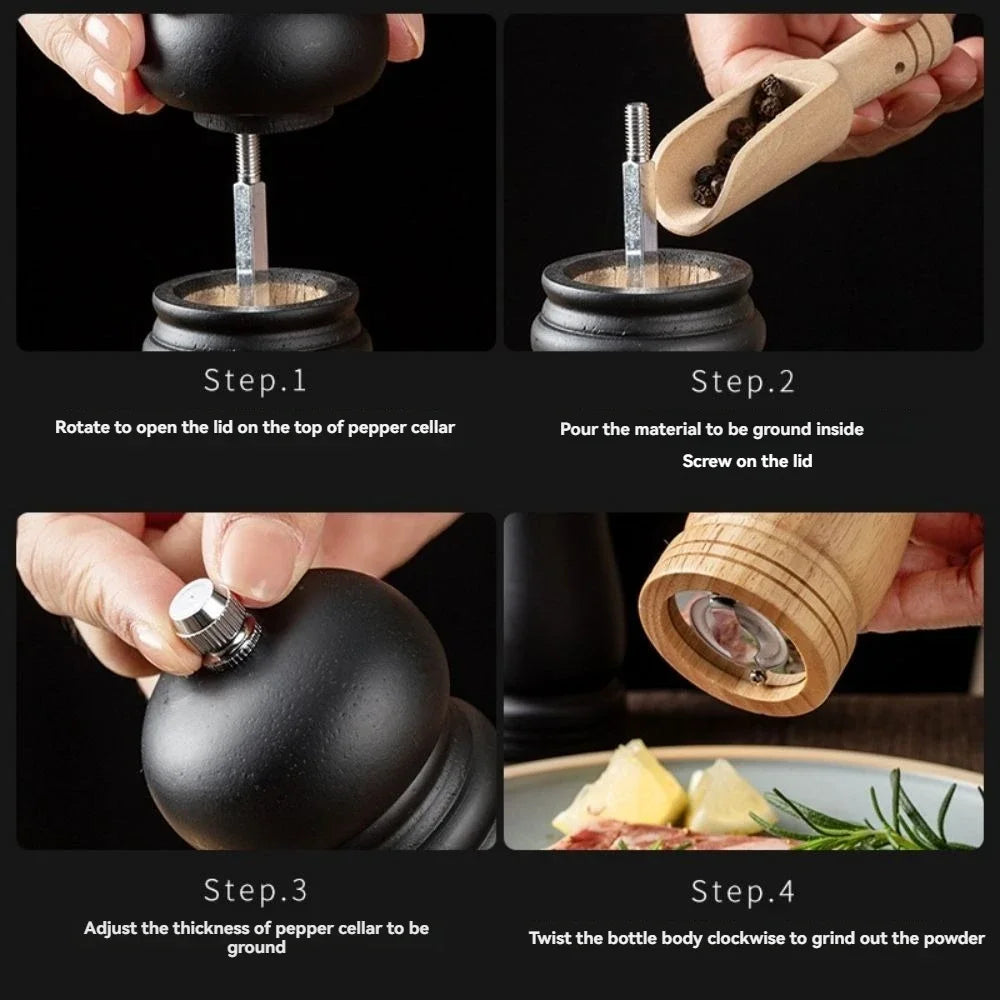 Step.1

Rotate to open the lid on the top of pepper cellar

Step.2

Pour the material to be ground inside

Screw on the lid

Step.3

Adjust the thickness of pepper cellar to be ground

Step.4

Twist the bottle body clockwise to grind out the powder