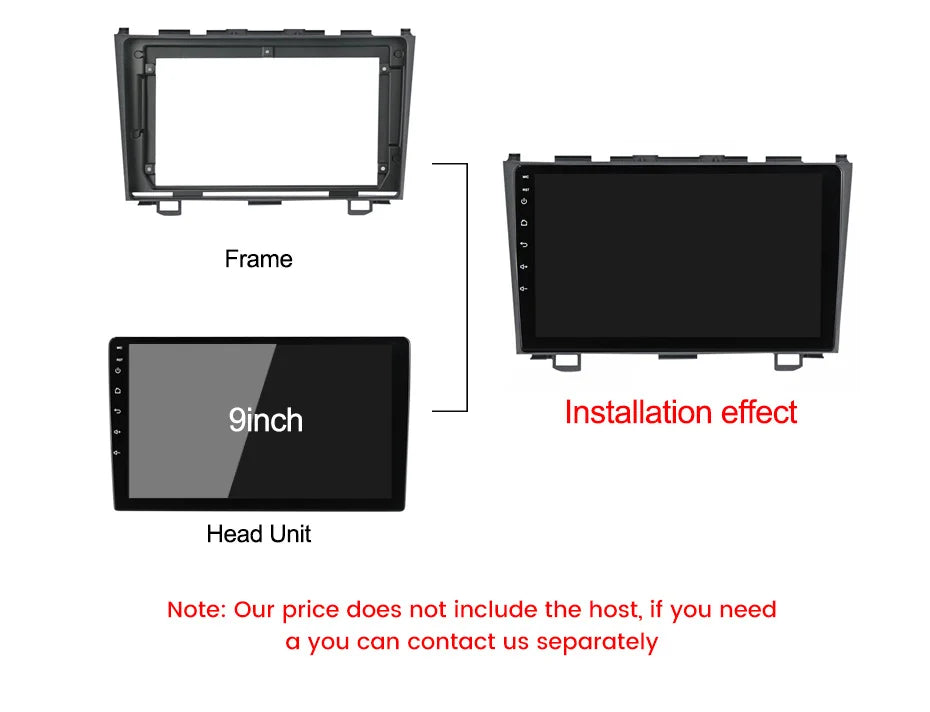 Frame

9inch

Head Unit

Installation effect

Note: Our price does not include the host, if you need a you can contact us separately