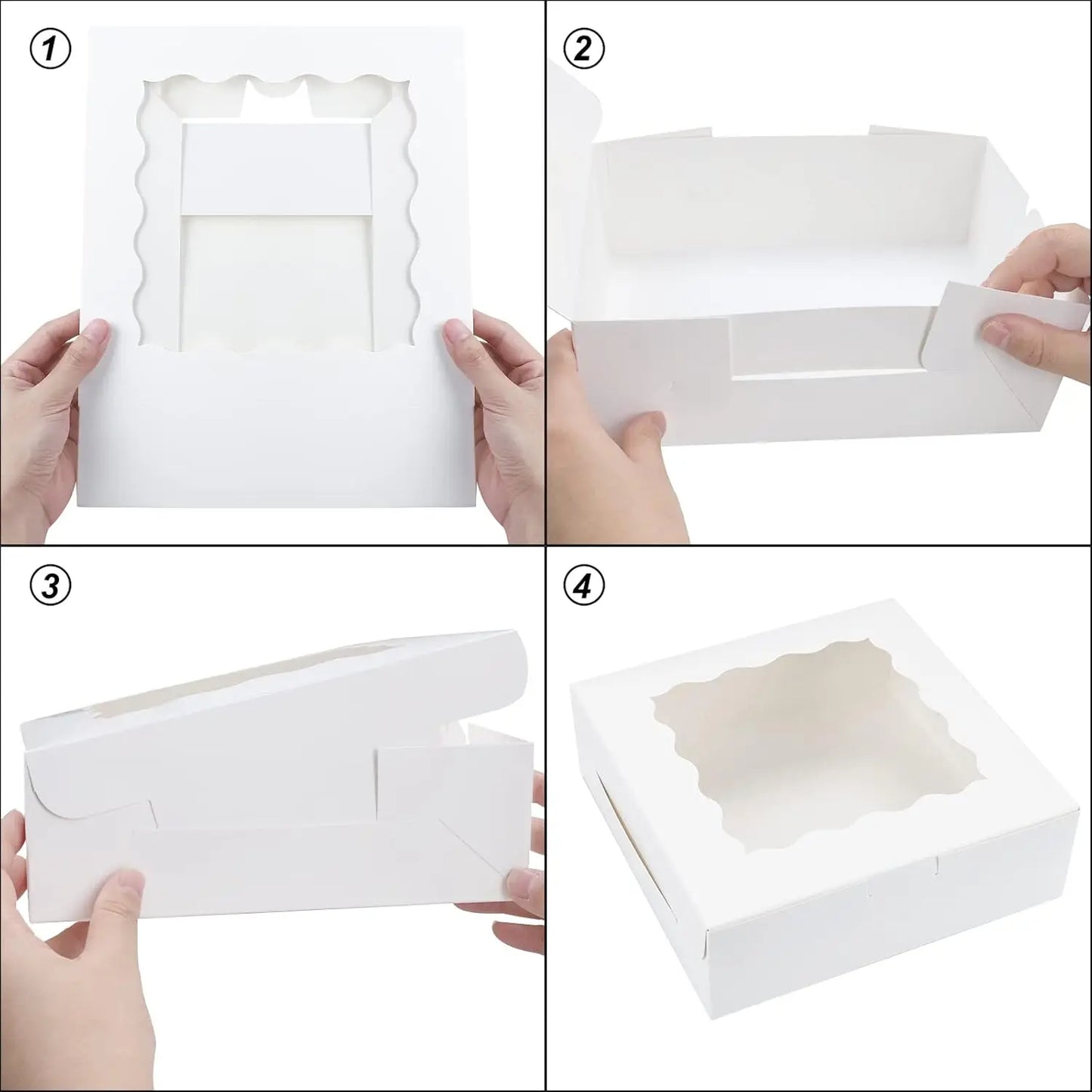 ①

②

③

④