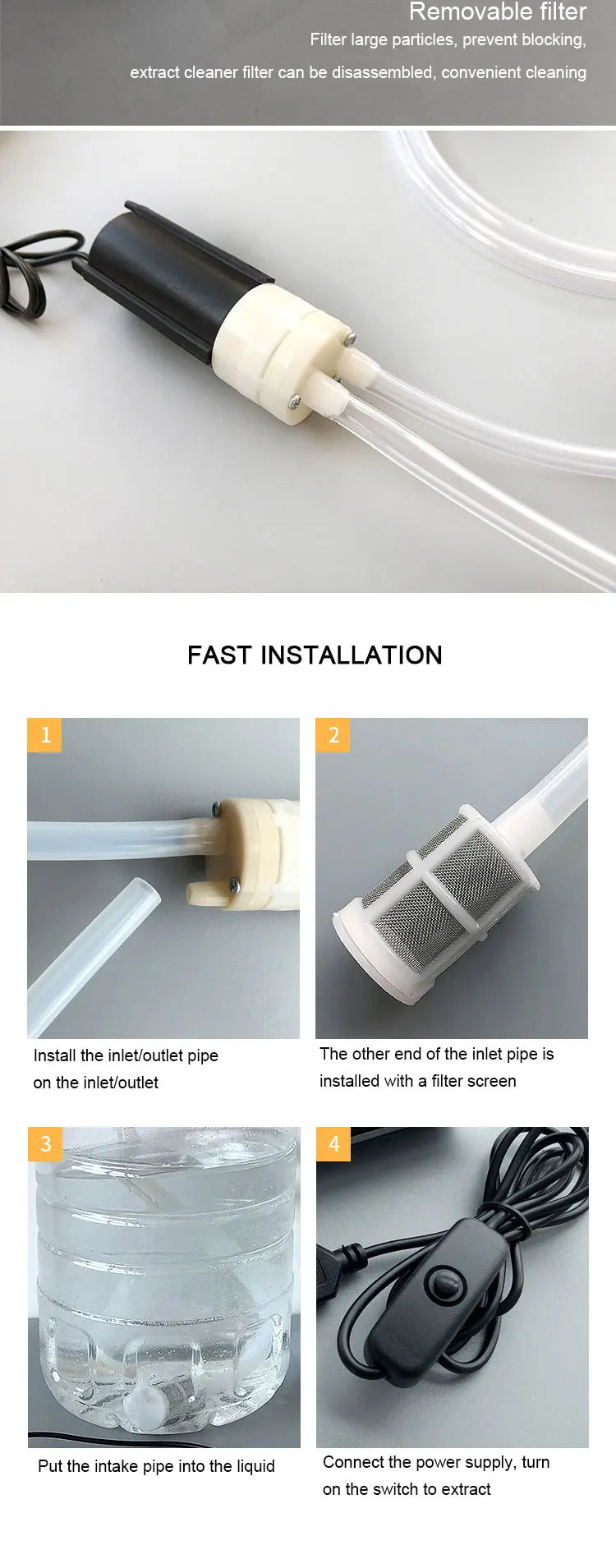 Removable filter
Filter large particles, prevent blocking, extract cleaner filter can be disassembled, convenient cleaning

FAST INSTALLATION

1
Install the inlet/outlet pipe on the inlet/outlet

2
The other end of the inlet pipe is installed with a filter screen

3
Put the intake pipe into the liquid

4
Connect the power supply, turn on the switch to extract