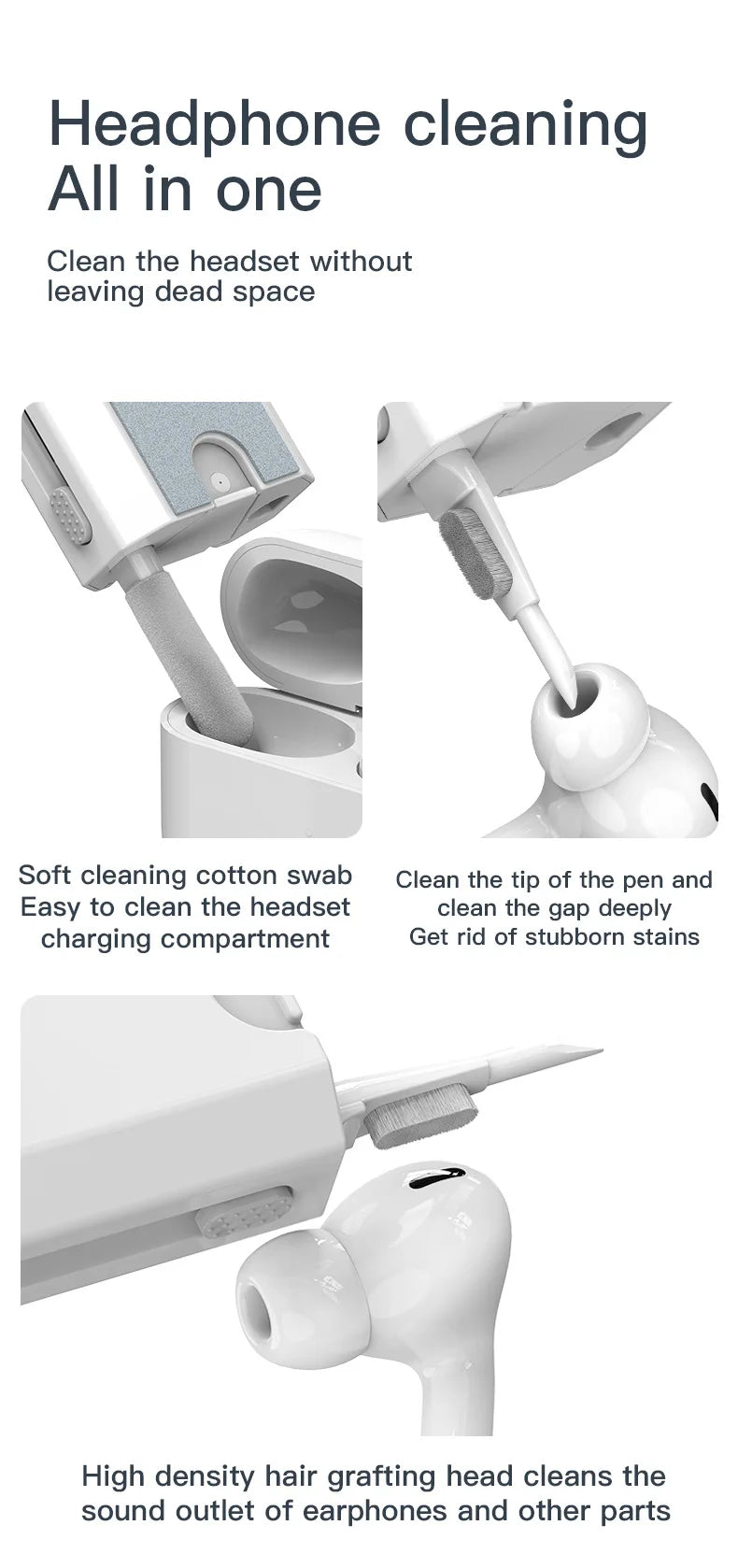 Headphone cleaning
All in one

Clean the headset without leaving dead space

Soft cleaning cotton swab
Easy to clean the headset charging compartment

Clean the tip of the pen and clean the gap deeply
Get rid of stubborn stains

High density hair grafting head cleans the sound outlet of earphones and other parts