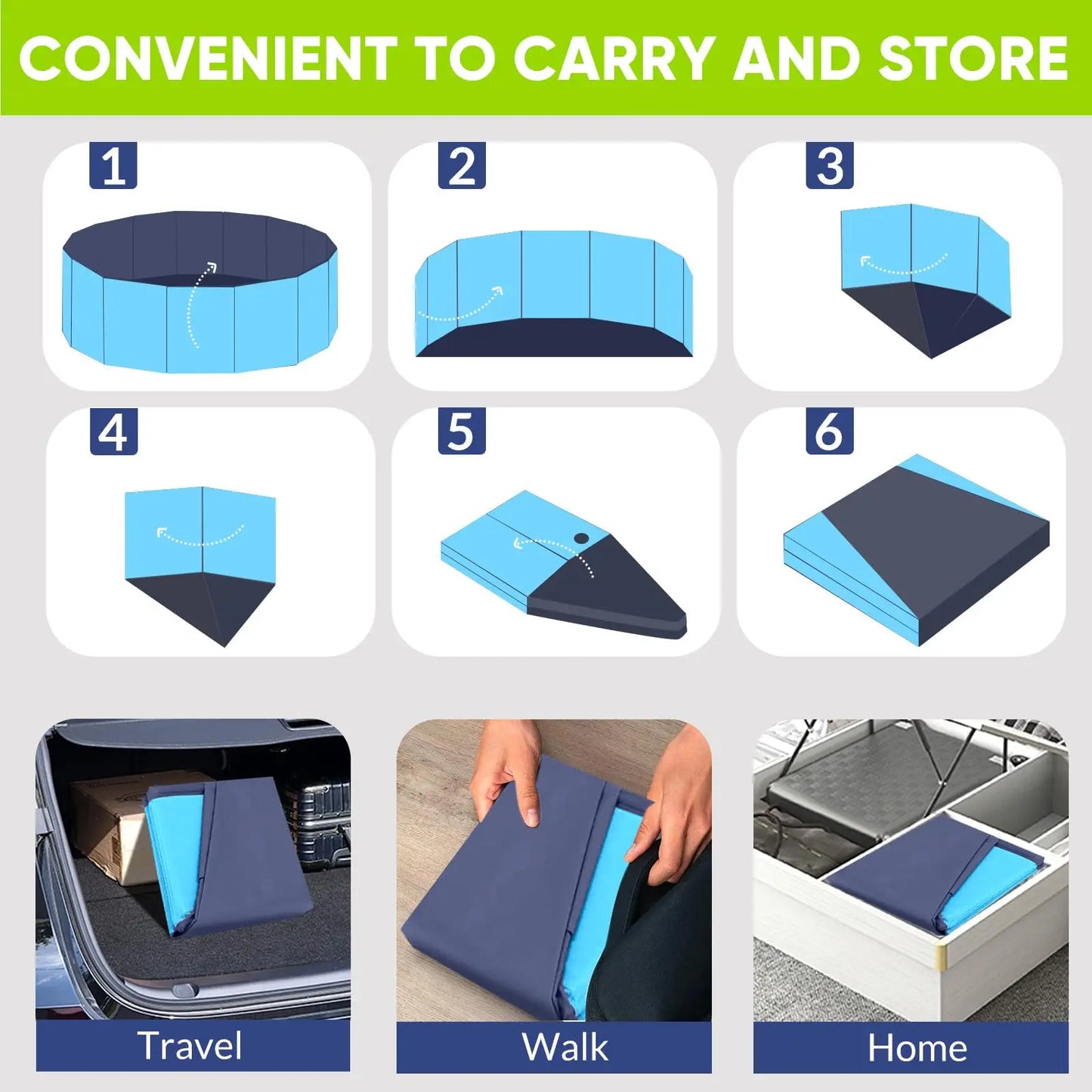 CONVENIENT TO CARRY AND STORE

1

2

3

4

5

6

Travel

Walk

Home