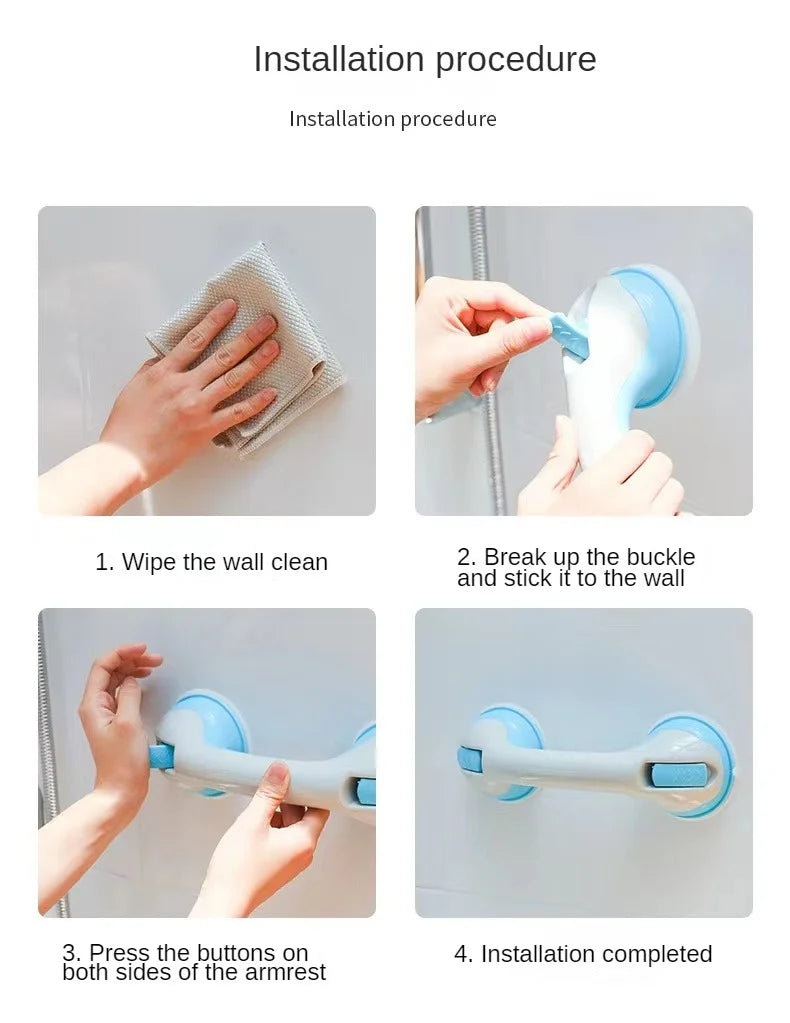 Installation procedure

Installation procedure

1. Wipe the wall clean

2. Break up the buckle and stick it to the wall

3. Press the buttons on both sides of the armrest

4. Installation completed