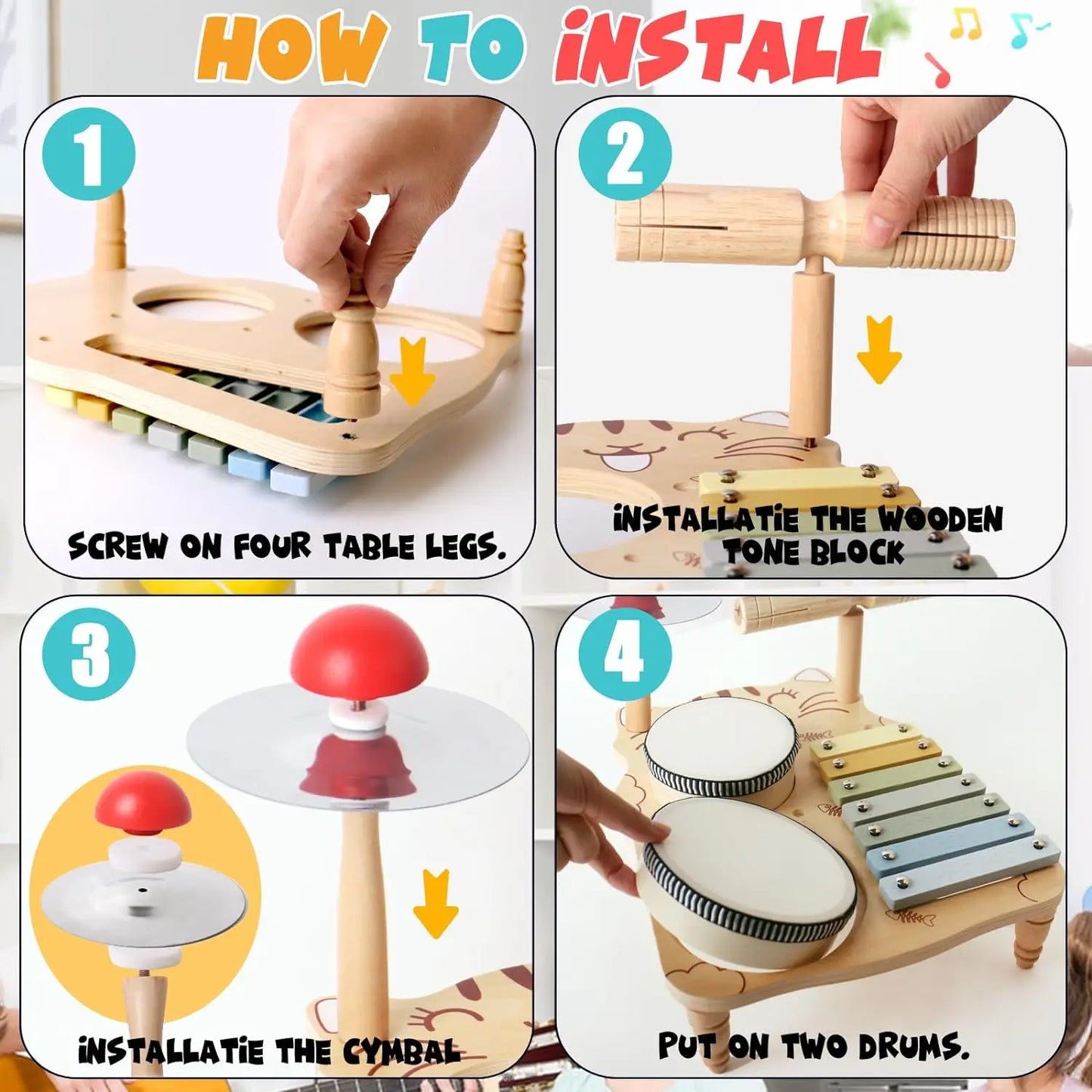 HOW TO iNSTALL

1
SCREW ON FOUR TABLE LEGS.

2
iNSTALLATiE THE WOODEN TONE BLOCK

3
iNSTALLATiE THE CYMBAL

4
PUT ON TWO DRUMS.