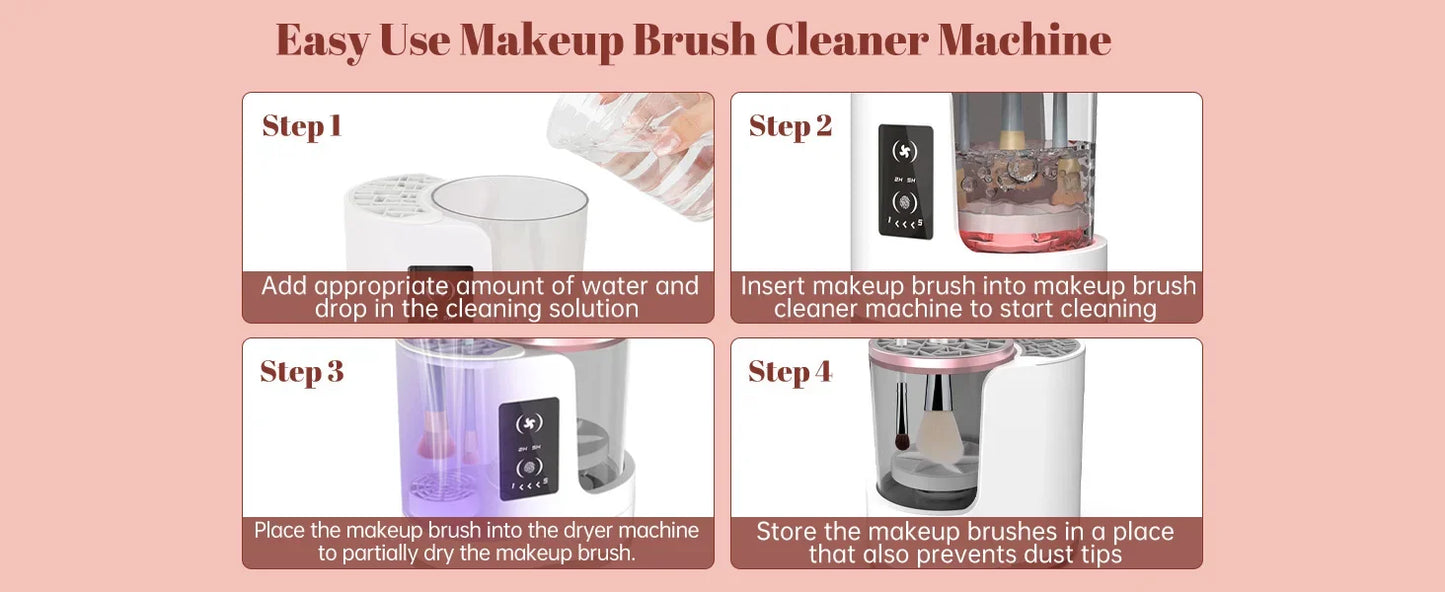 Easy Use Makeup Brush Cleaner Machine

Step 1

Add appropriate amount of water and drop in the cleaning solution

Step 2

2H 5H

1 < < < 5

Insert makeup brush into makeup brush cleaner machine to start cleaning

Step 3

2H 5H

1 < < < 5

Place the makeup brush into the dryer machine to partially dry the makeup brush.

Step 4

Store the makeup brushes in a place that also prevents dust tips