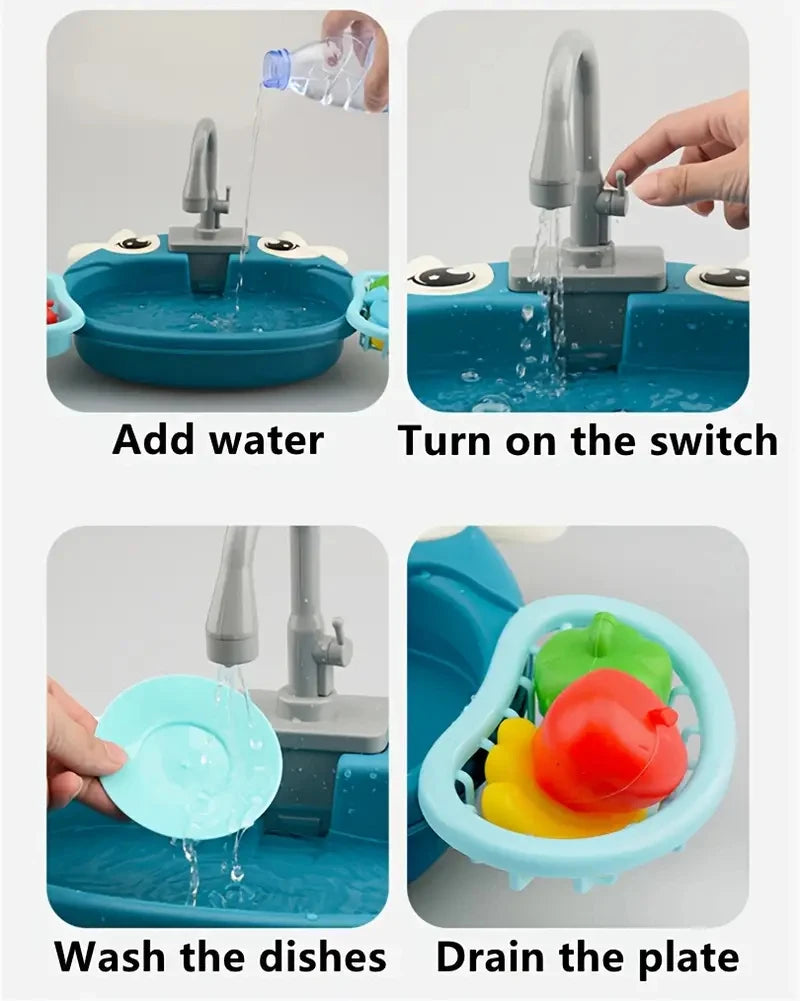 Add water

Turn on the switch

Wash the dishes

Drain the plate