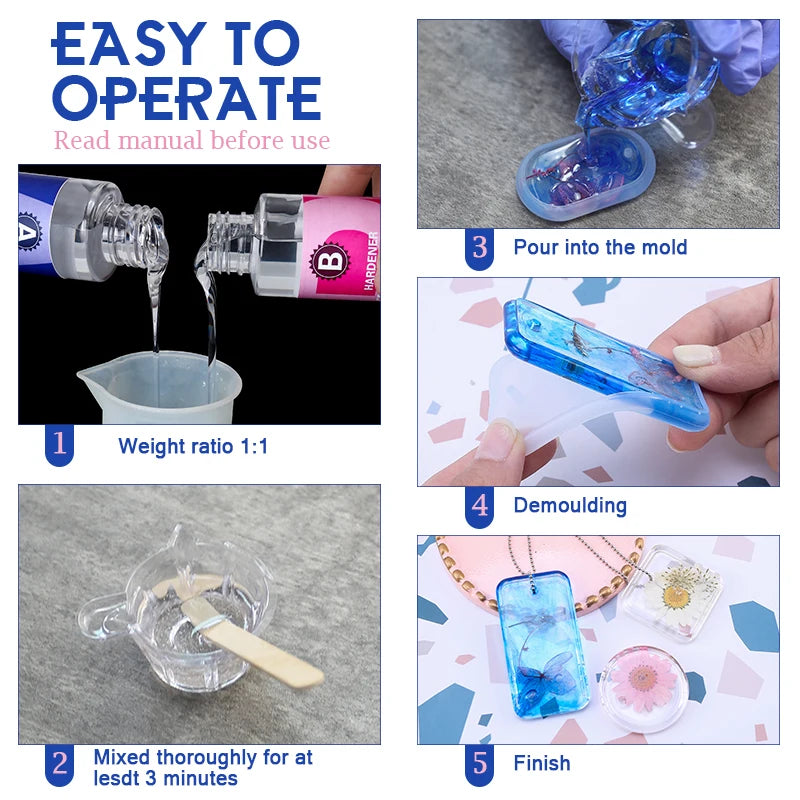 EASY TO OPERATE
Read manual before use

A

B
HARDENER

1 Weight ratio 1:1

2 Mixed thoroughly for at lesdt 3 minutes

3 Pour into the mold

4 Demoulding

5 Finish