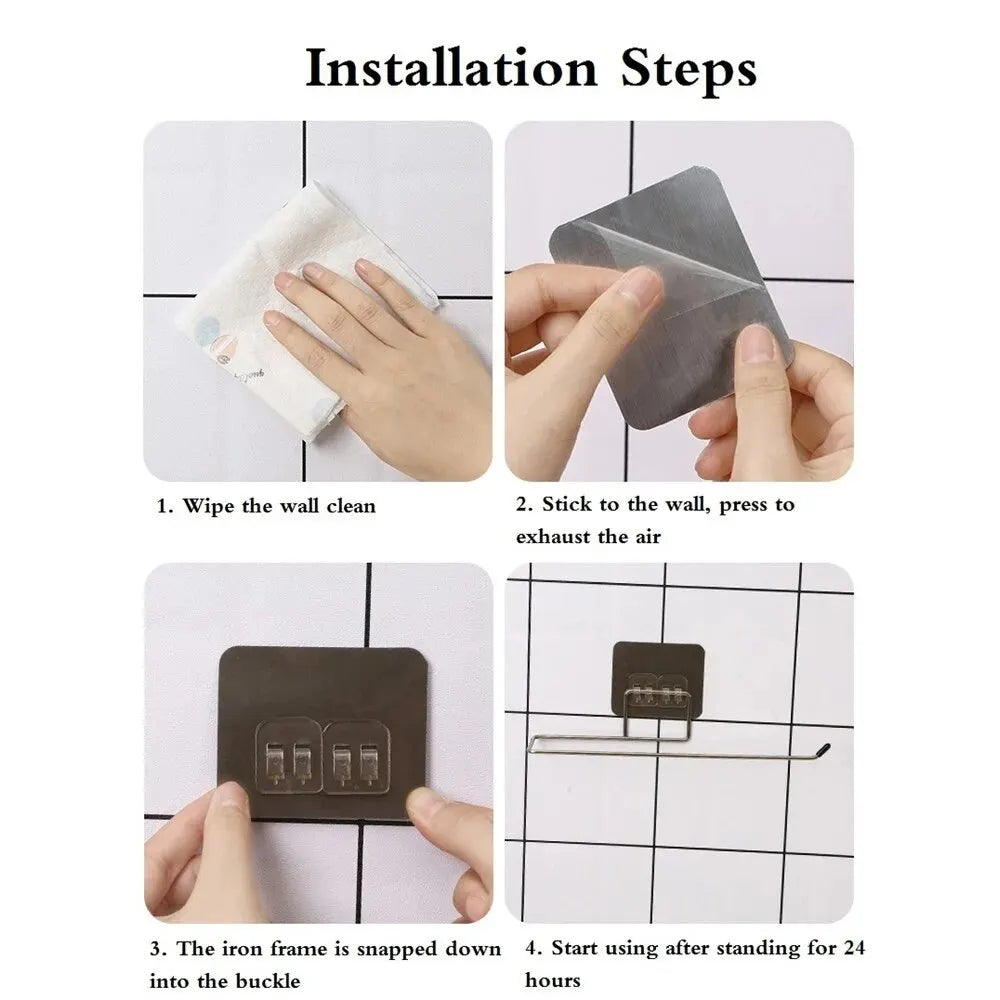 Installation Steps

1. Wipe the wall clean

2. Stick to the wall, press to exhaust the air

3. The iron frame is snapped down into the buckle

4. Start using after standing for 24 hours