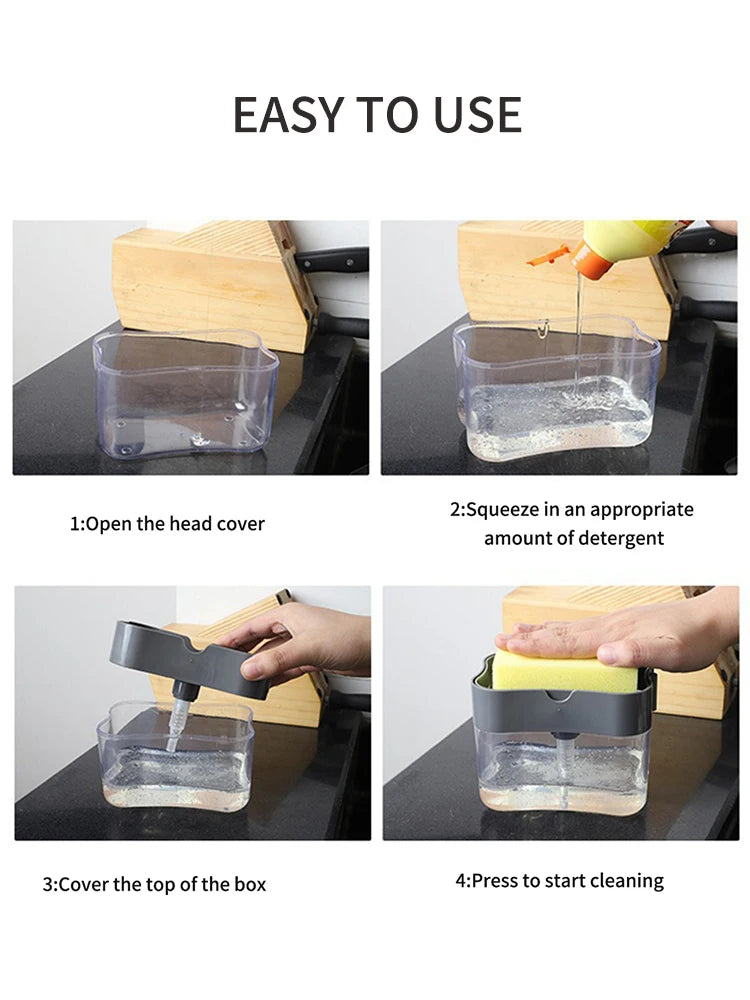 EASY TO USE

1:Open the head cover

2:Squeeze in an appropriate amount of detergent

3:Cover the top of the box

4:Press to start cleaning