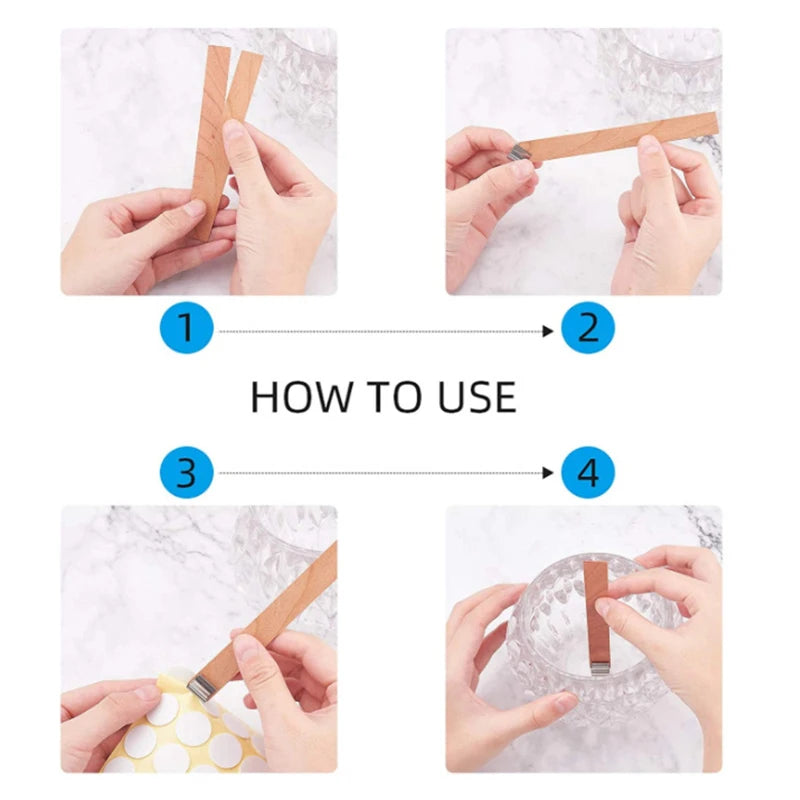 1

2

HOW TO USE

3

4