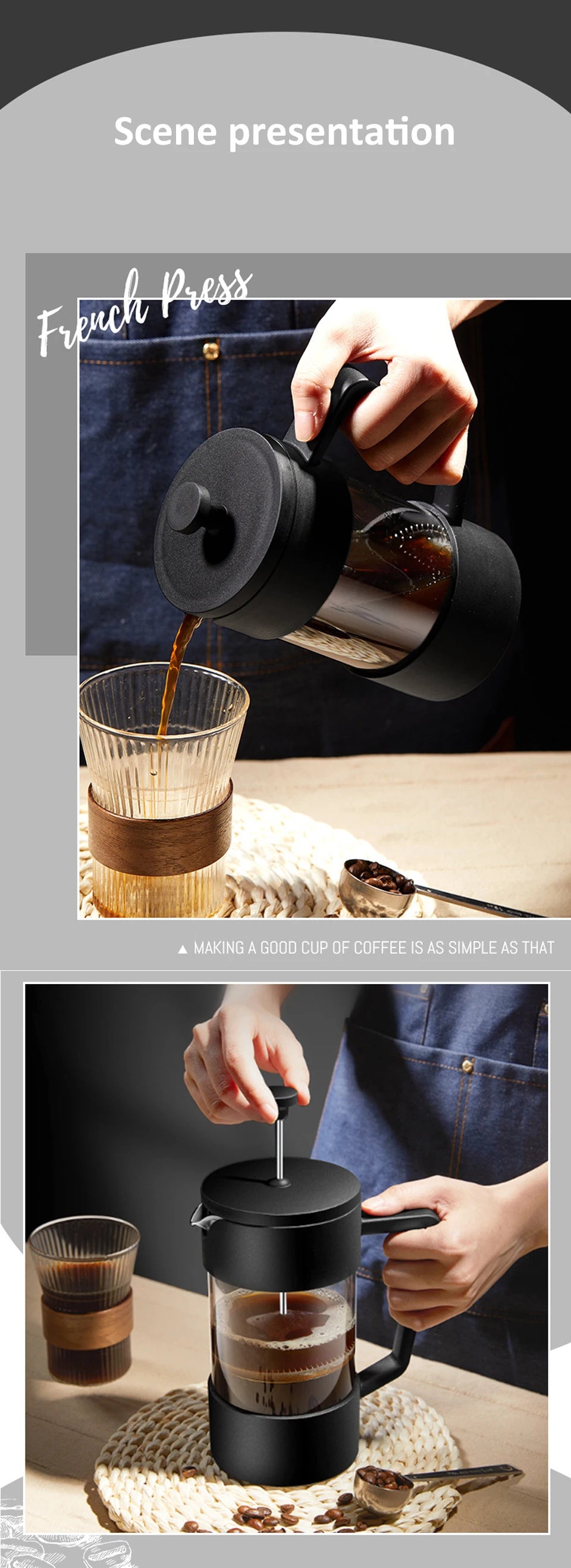 Scene presentation

French Press

▲ MAKING A GOOD CUP OF COFFEE IS AS SIMPLE AS THAT