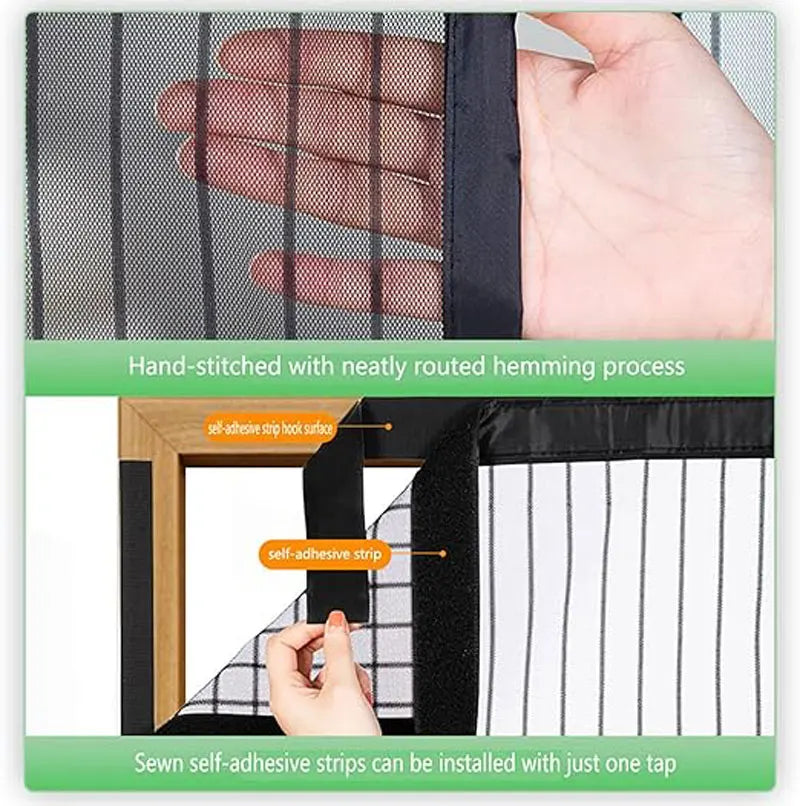 Hand-stitched with neatly routed hemming process

self-adhesive strip hook surface

self-adhesive strip

Sewn self-adhesive strips can be installed with just one tap