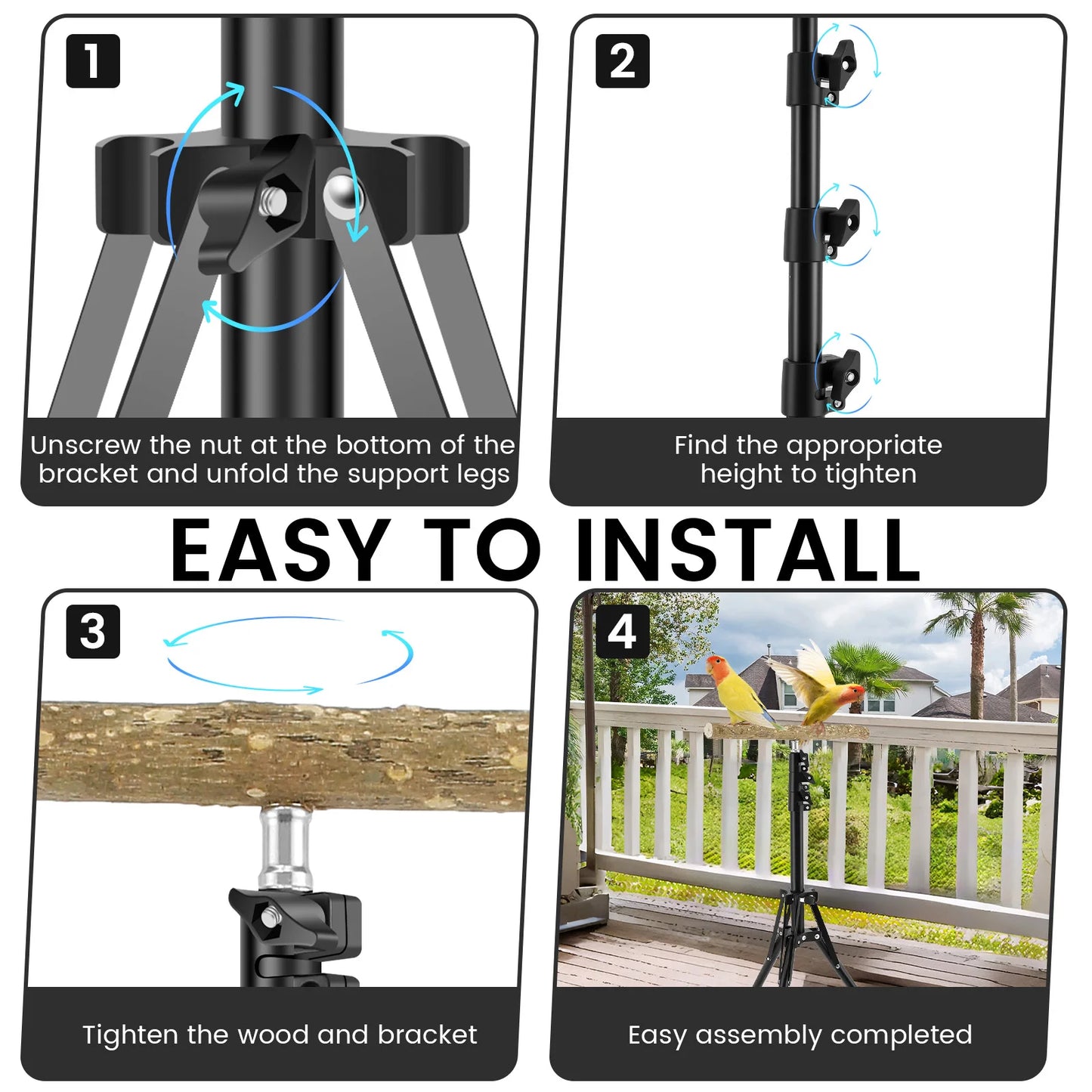 1

Unscrew the nut at the bottom of the bracket and unfold the support legs

2

Find the appropriate height to tighten

EASY TO INSTALL

3

Tighten the wood and bracket

4

Easy assembly completed