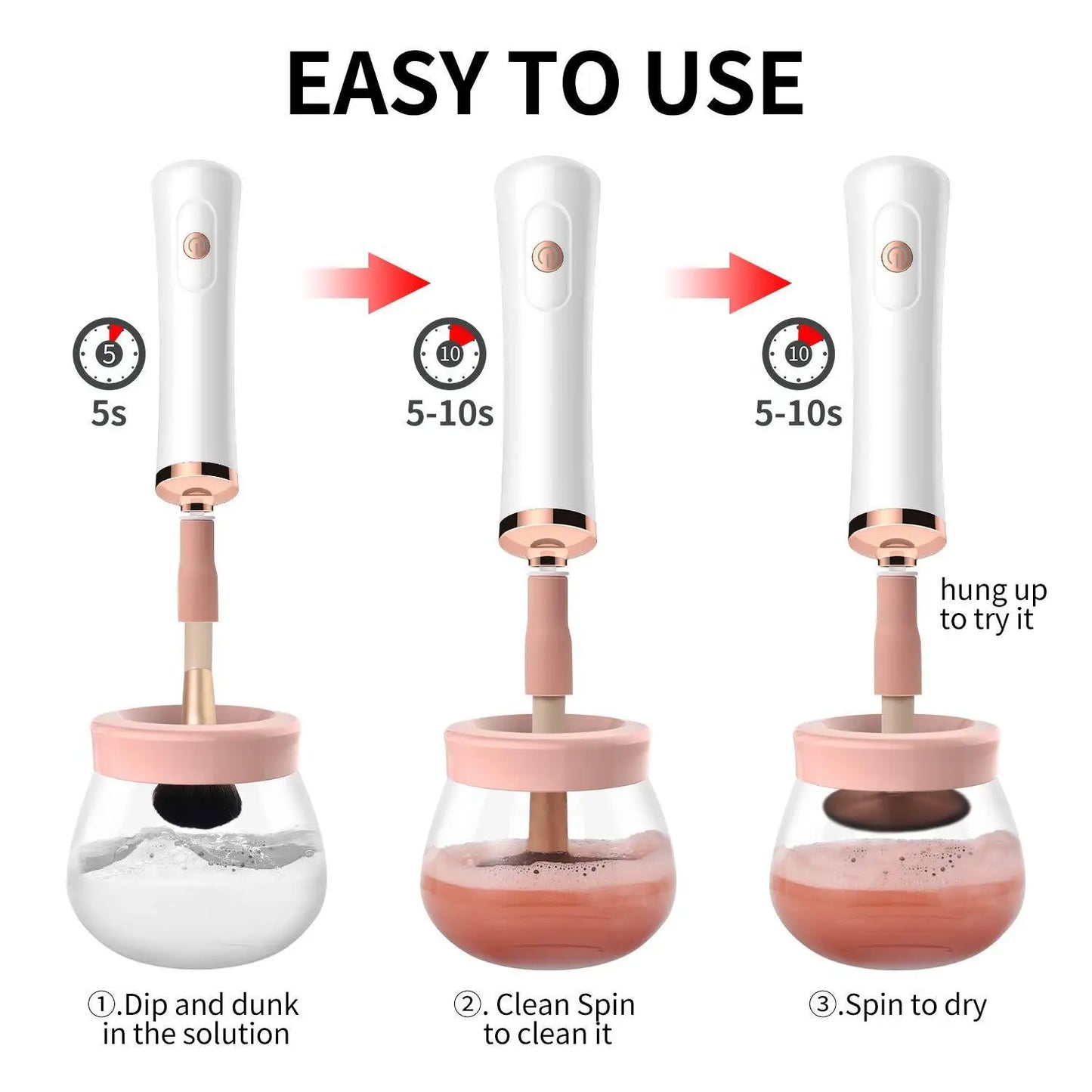 EASY TO USE

5

5s

10

5-10s

10

5-10s

hung up to try it

①.Dip and dunk in the solution

②. Clean Spin to clean it

③.Spin to dry