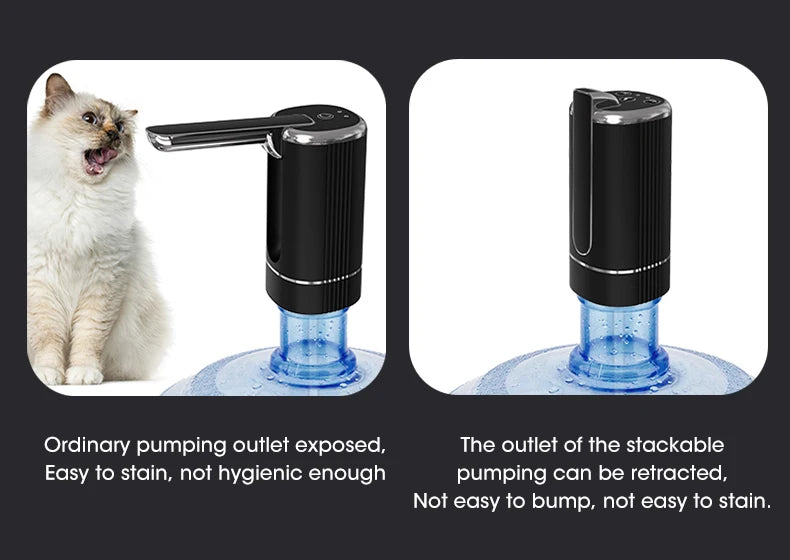 Ordinary pumping outlet exposed,
Easy to stain, not hygienic enough

The outlet of the stackable
pumping can be retracted,
Not easy to bump, not easy to stain.