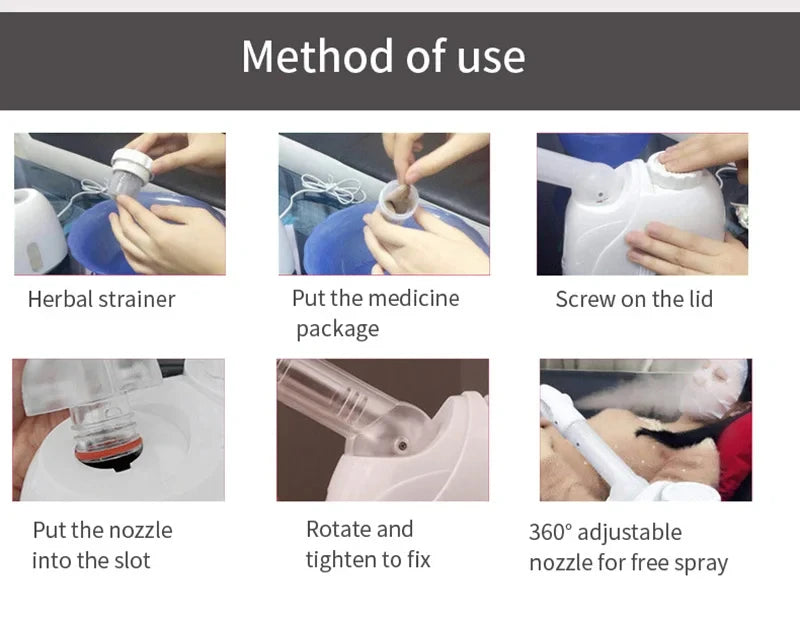 Method of use

Herbal strainer

Put the medicine package

Screw on the lid

Put the nozzle into the slot

Rotate and tighten to fix

360° adjustable nozzle for free spray