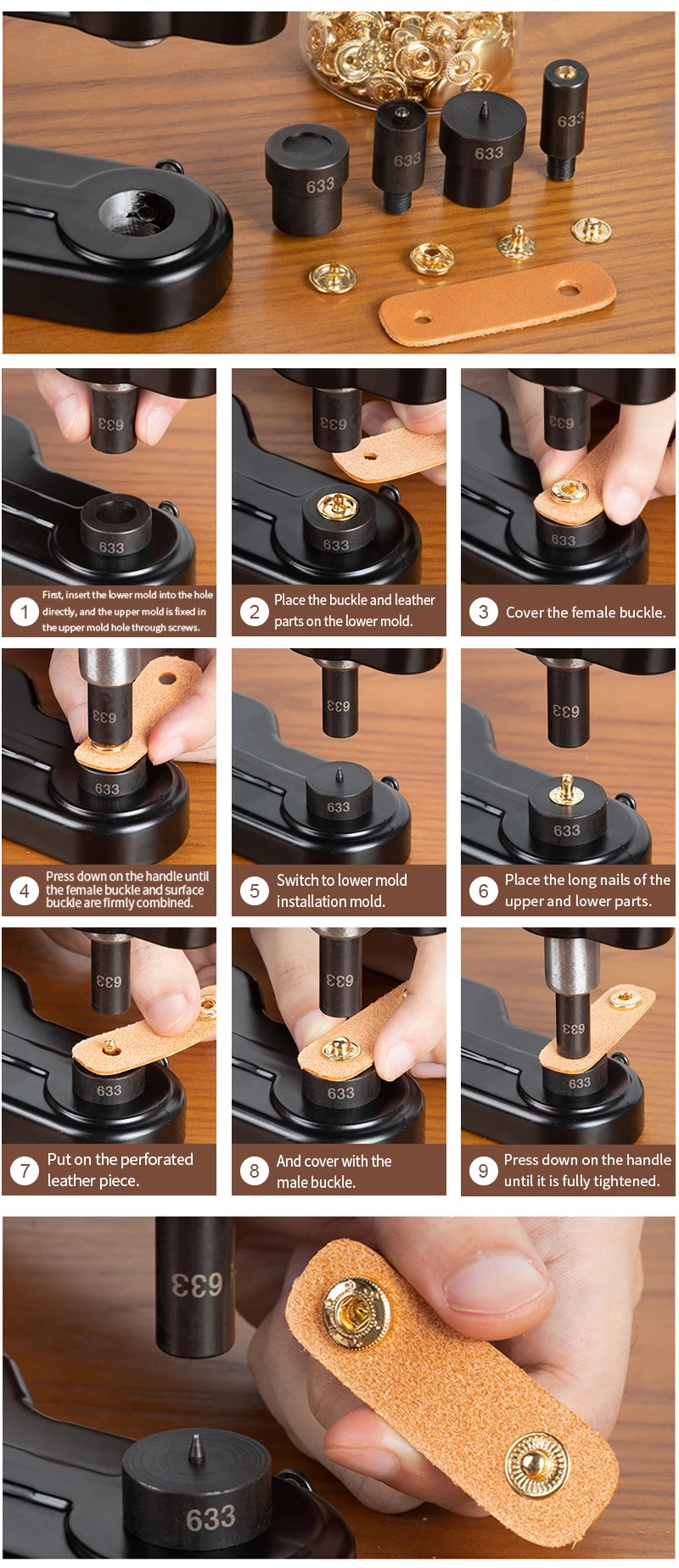 633 633 633 633

633
633
1 First, insert the lower mold into the hole directly, and the upper mold is fixed in the upper mold hole through screws.

633
633
2 Place the buckle and leather parts on the lower mold.

633
633
3 Cover the female buckle.

633
633
4 Press down on the handle until the female buckle and surface buckle are firmly combined.

633
633
5 Switch to lower mold installation mold.

633
633
6 Place the long nails of the upper and lower parts.

633
633
7 Put on the perforated leather piece.

633
633
8 And cover with the male buckle.

633
633
9 Press down on the handle until it is fully tightened.

633
633