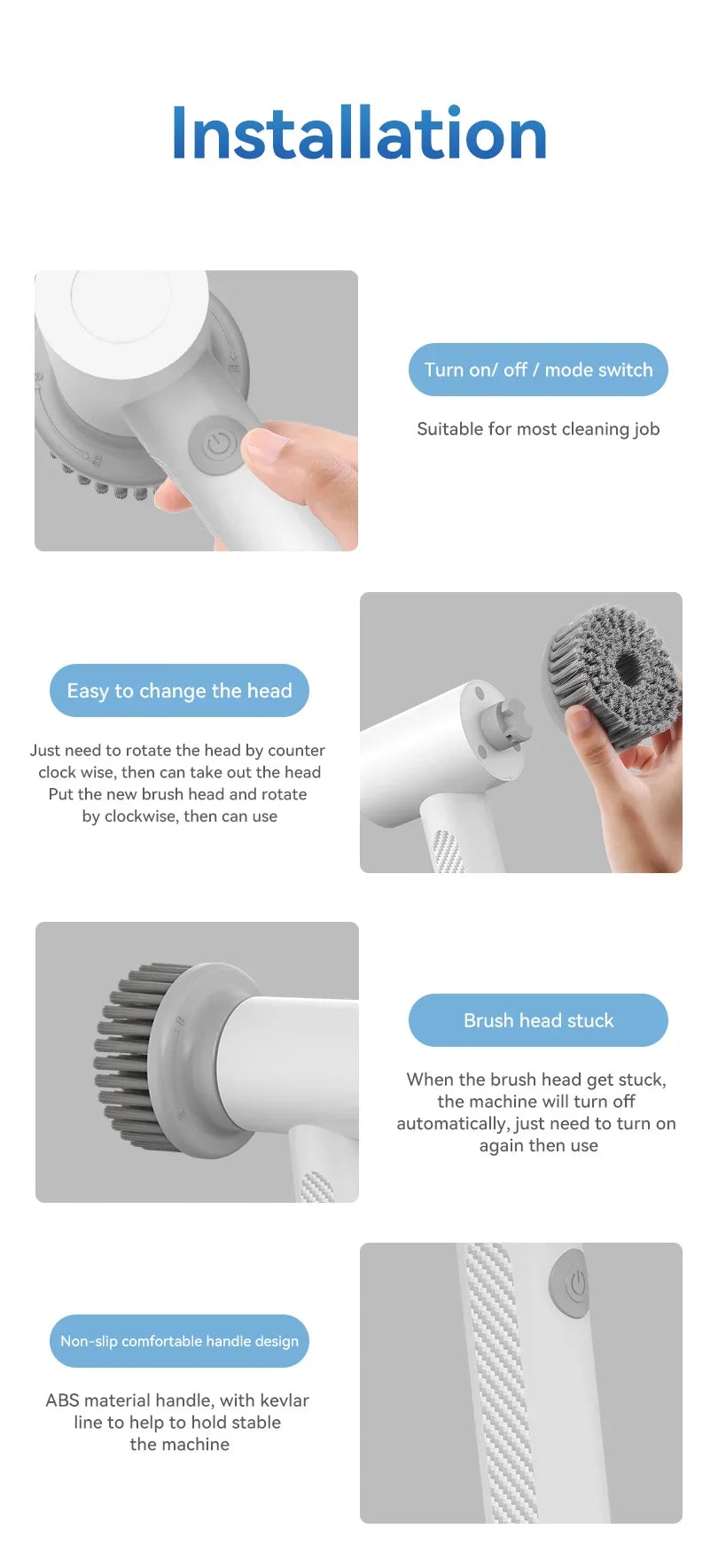 Installation

Turn on/ off / mode switch

Suitable for most cleaning job

Easy to change the head

Just need to rotate the head by counter clock wise, then can take out the head
Put the new brush head and rotate by clockwise, then can use

Brush head stuck

When the brush head get stuck, the machine will turn off automatically, just need to turn on again then use

Non-slip comfortable handle design

ABS material handle, with kevlar line to help to hold stable the machine