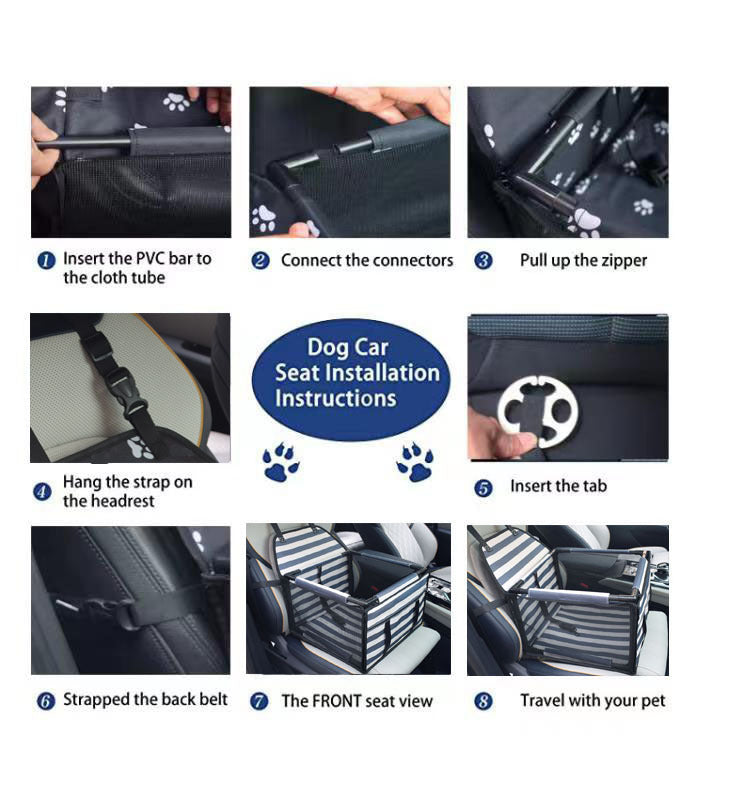 1 Insert the PVC bar to the cloth tube

2 Connect the connectors

3 Pull up the zipper

4 Hang the strap on the headrest

Dog Car Seat Installation Instructions

5 Insert the tab

6 Strapped the back belt

7 The FRONT seat view

8 Travel with your pet