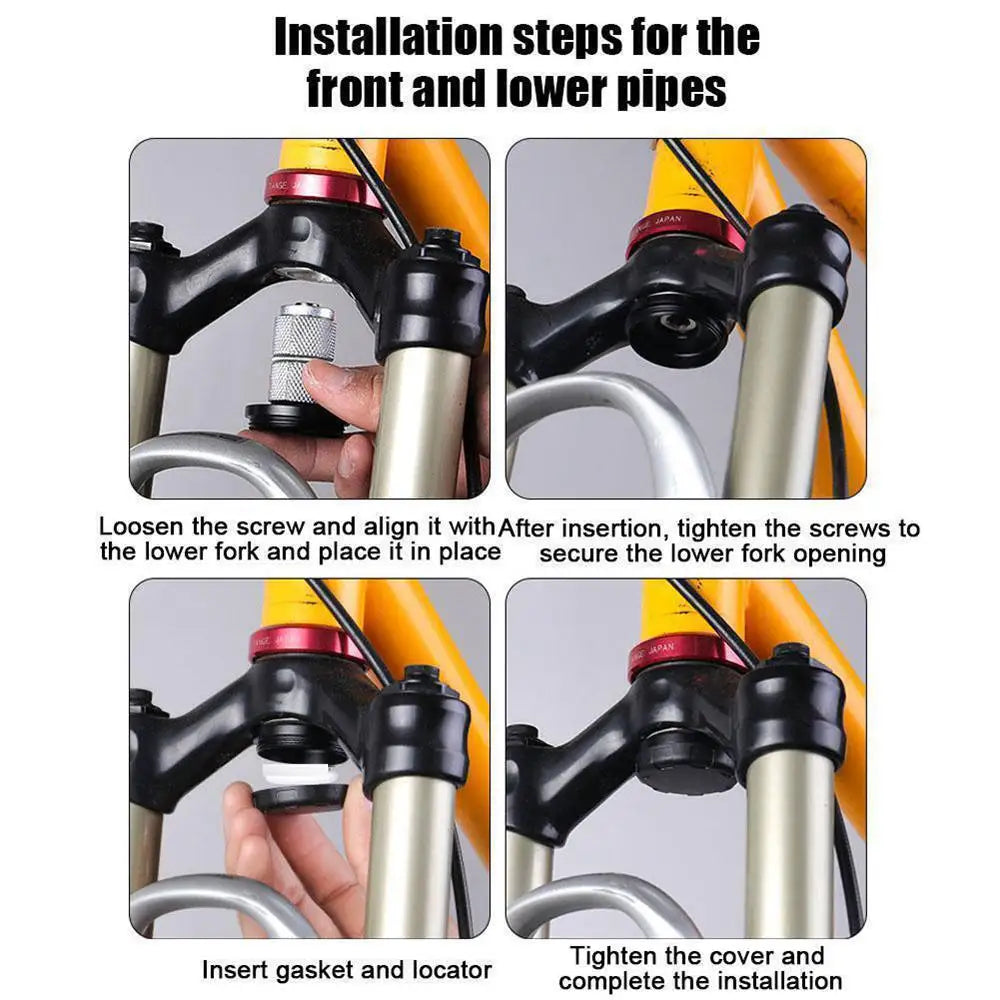 Installation steps for the front and lower pipes

JAPAN

Loosen the screw and align it with the lower fork and place it in place

After insertion, tighten the screws to secure the lower fork opening

JAPAN

Insert gasket and locator

Tighten the cover and complete the installation