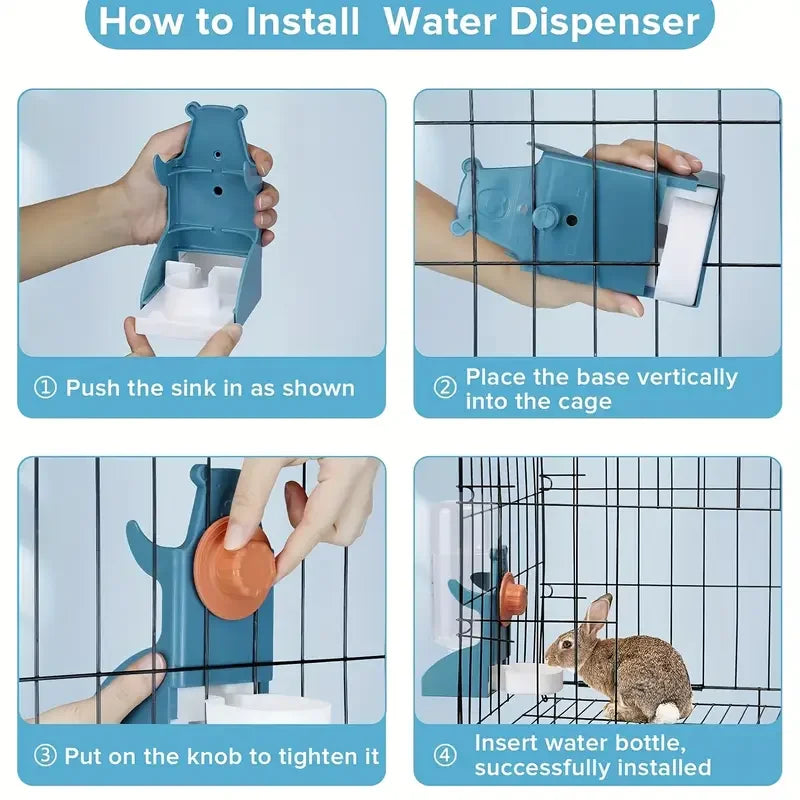 How to Install Water Dispenser

① Push the sink in as shown

② Place the base vertically into the cage

③ Put on the knob to tighten it

④ Insert water bottle, successfully installed