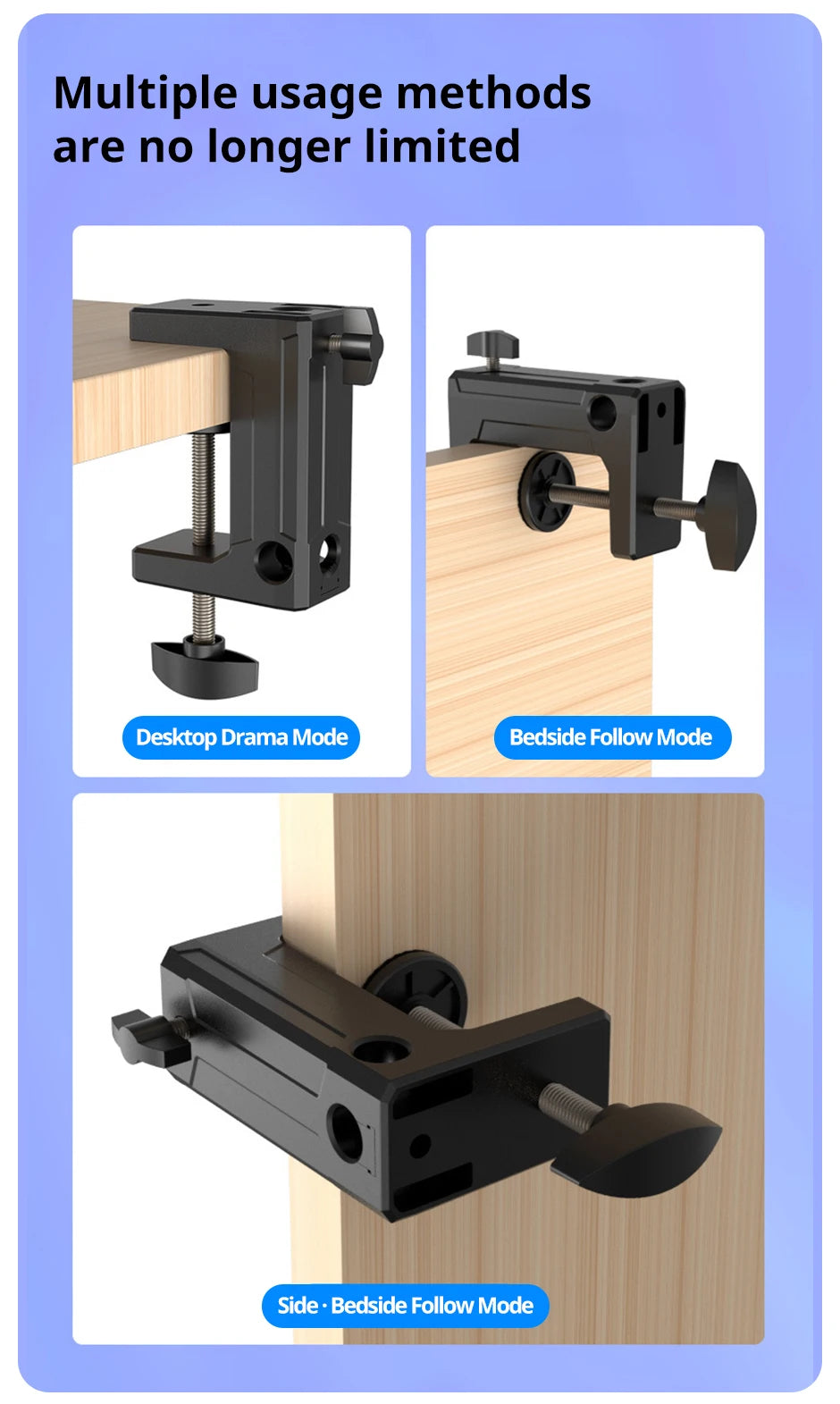 Multiple usage methods are no longer limited

Desktop Drama Mode

Bedside Follow Mode

Side · Bedside Follow Mode