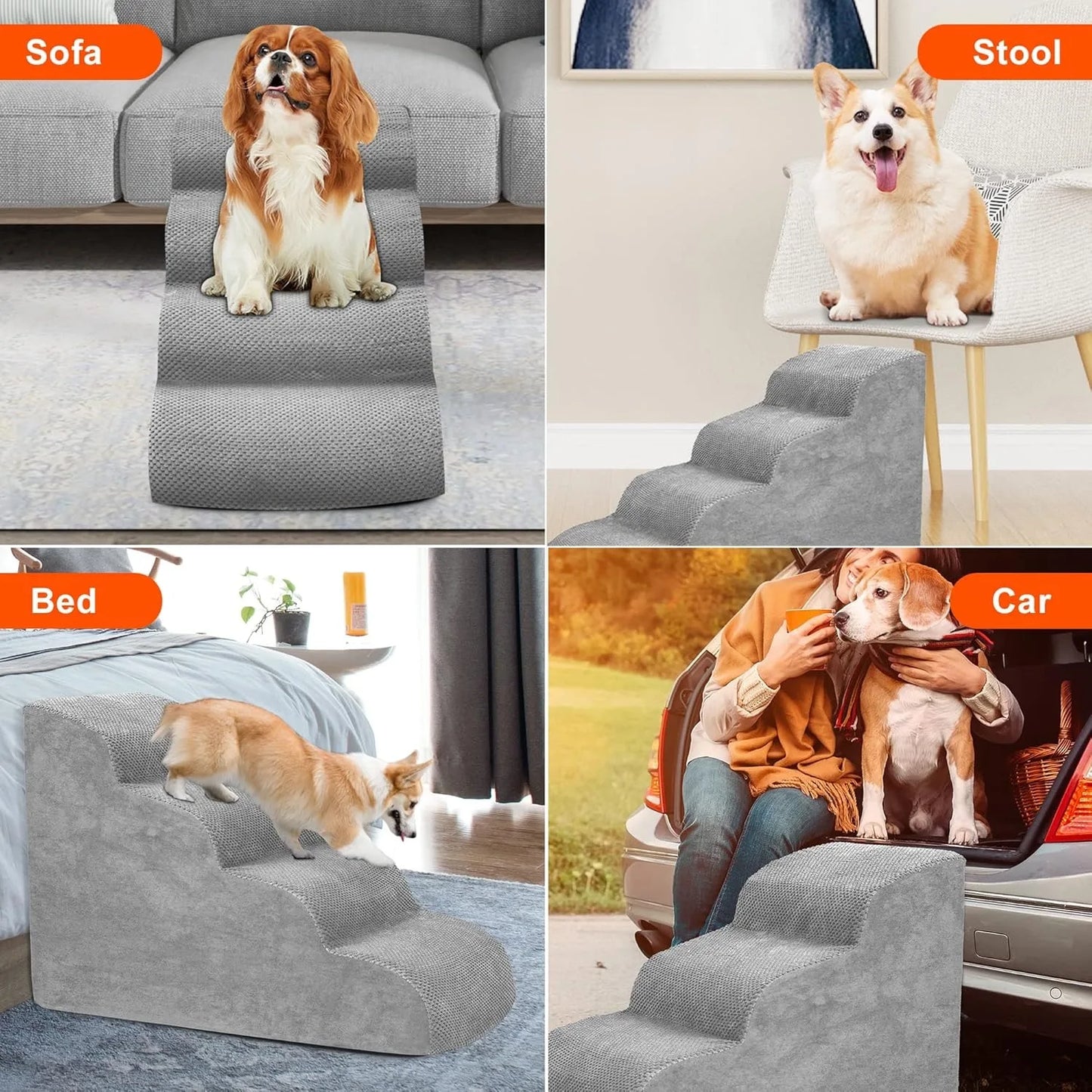 Sofa

Stool

Bed

Car