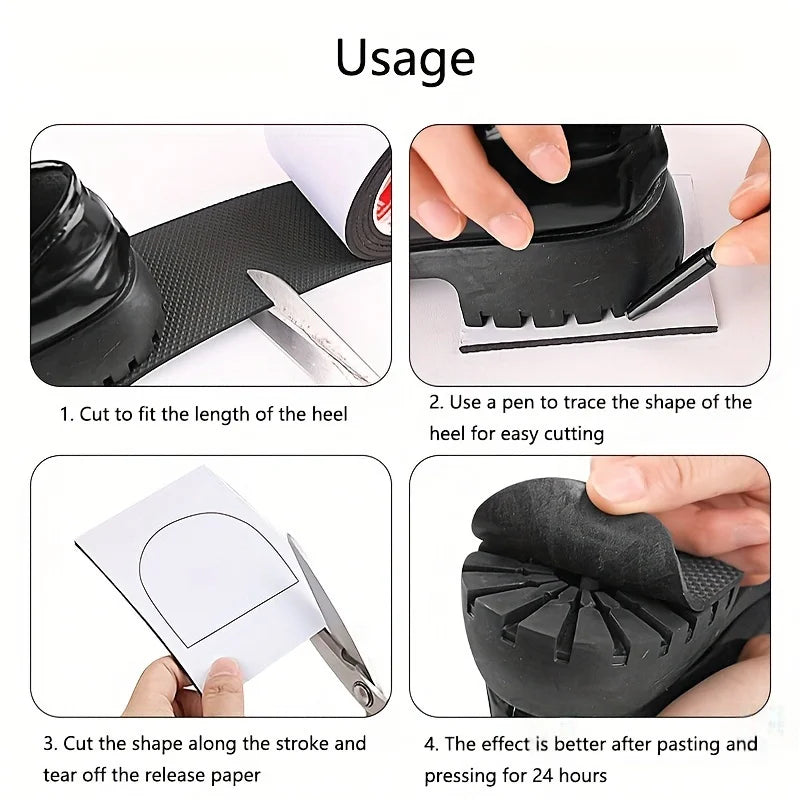 Usage

1. Cut to fit the length of the heel

2. Use a pen to trace the shape of the heel for easy cutting

3. Cut the shape along the stroke and tear off the release paper

4. The effect is better after pasting and pressing for 24 hours