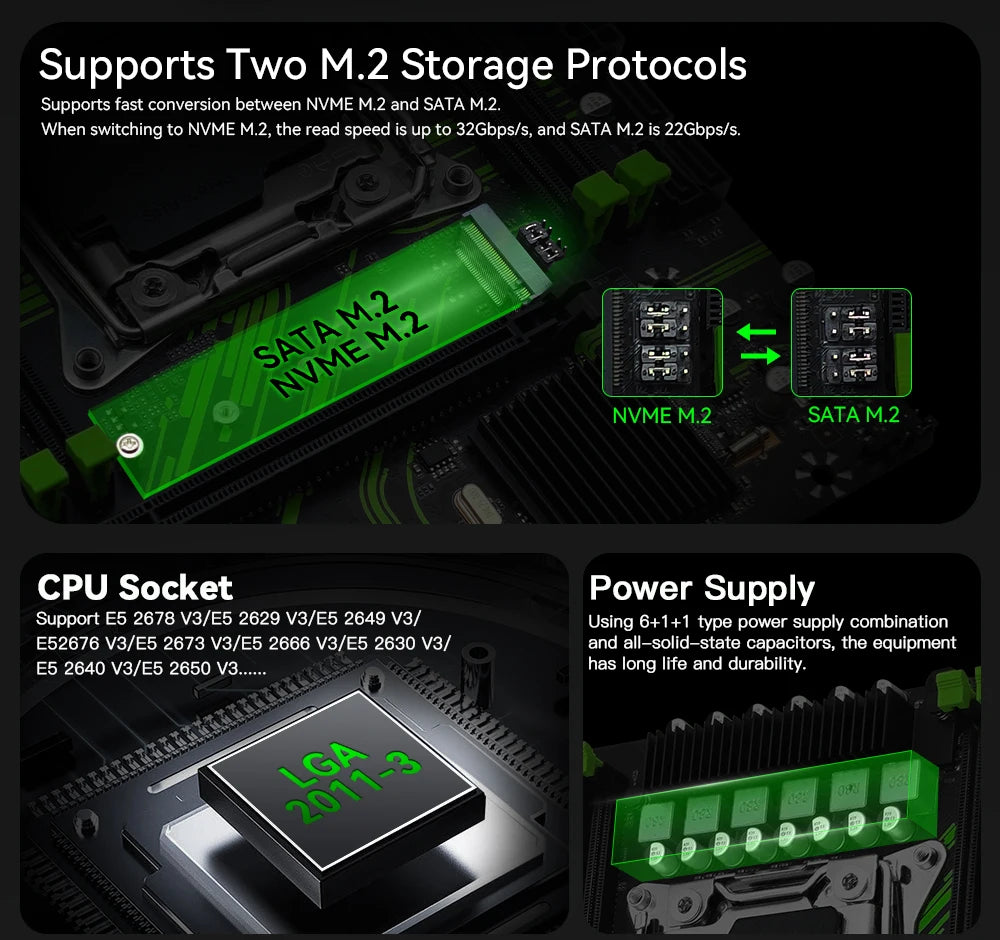 Supports Two M.2 Storage Protocols
Supports fast conversion between NVME M.2 and SATA M.2.
When switching to NVME M.2, the read speed is up to 32Gbps/s, and SATA M.2 is 22Gbps/s.

SATA M.2
NVME M.2

NVME M.2

SATA M.2

CPU Socket
Support E5 2678 V3/E5 2629 V3/E5 2649 V3/ E52676 V3/E5 2673 V3/E5 2666 V3/E5 2630 V3/ E5 2640 V3/E5 2650 V3......

LGA 2011-3

Power Supply
Using 6+1+1 type power supply combination and all-solid-state capacitors, the equipment has long life and durability.