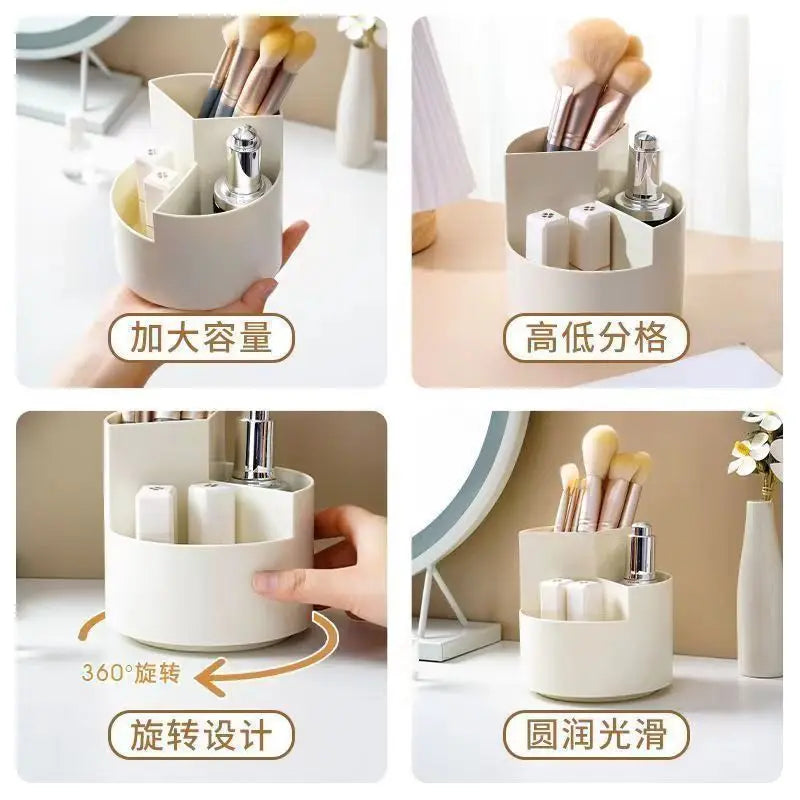 加大容量

高低分格

360°旋转

旋转设计

圆润光滑