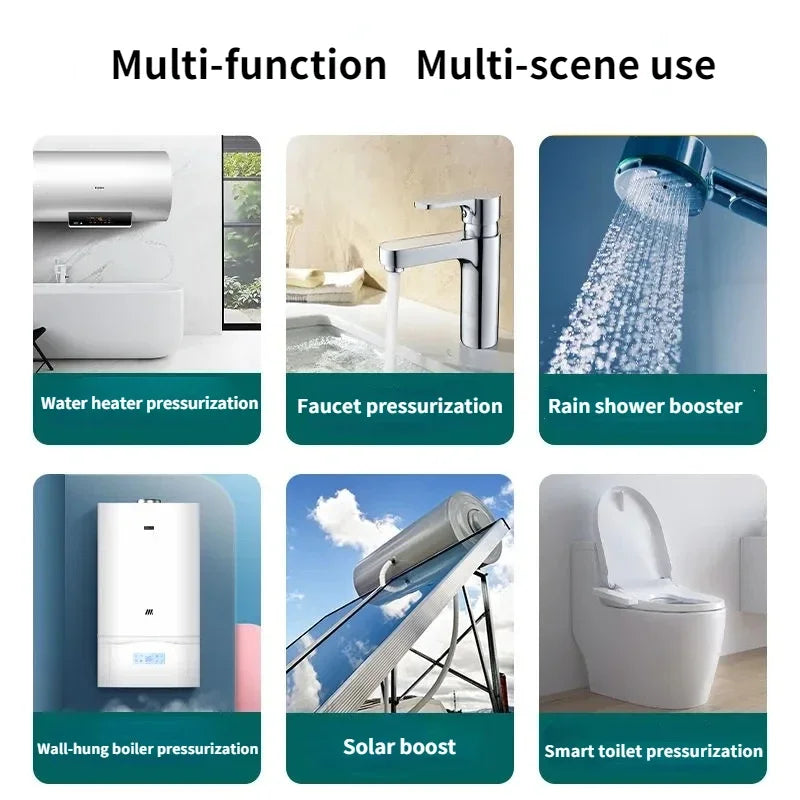 Multi-function Multi-scene use

Water heater pressurization

Faucet pressurization

Rain shower booster

Wall-hung boiler pressurization

Solar boost

Smart toilet pressurization