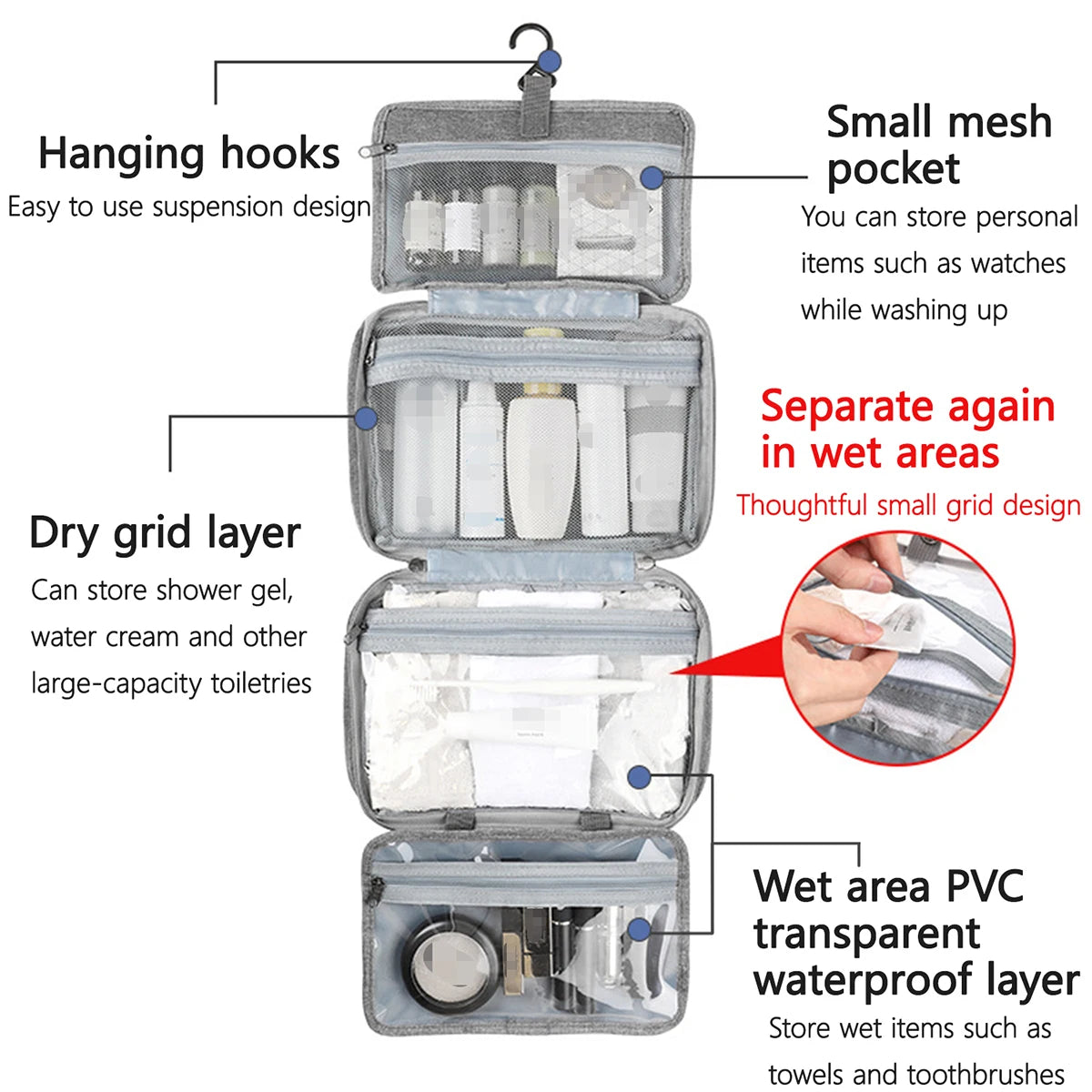 Hanging hooks
Easy to use suspension design

Small mesh pocket
You can store personal items such as watches while washing up

Separate again in wet areas
Thoughtful small grid design

Dry grid layer
Can store shower gel, water cream and other large-capacity toiletries

Wet area PVC transparent waterproof layer
Store wet items such as towels and toothbrushes