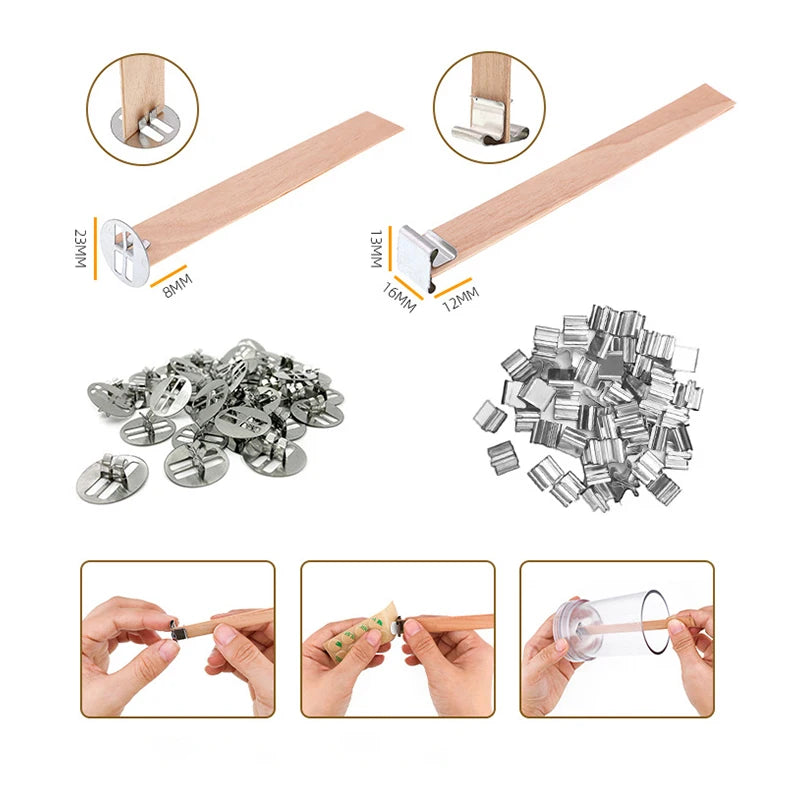 23MM
8MM
13MM
16MM
12MM