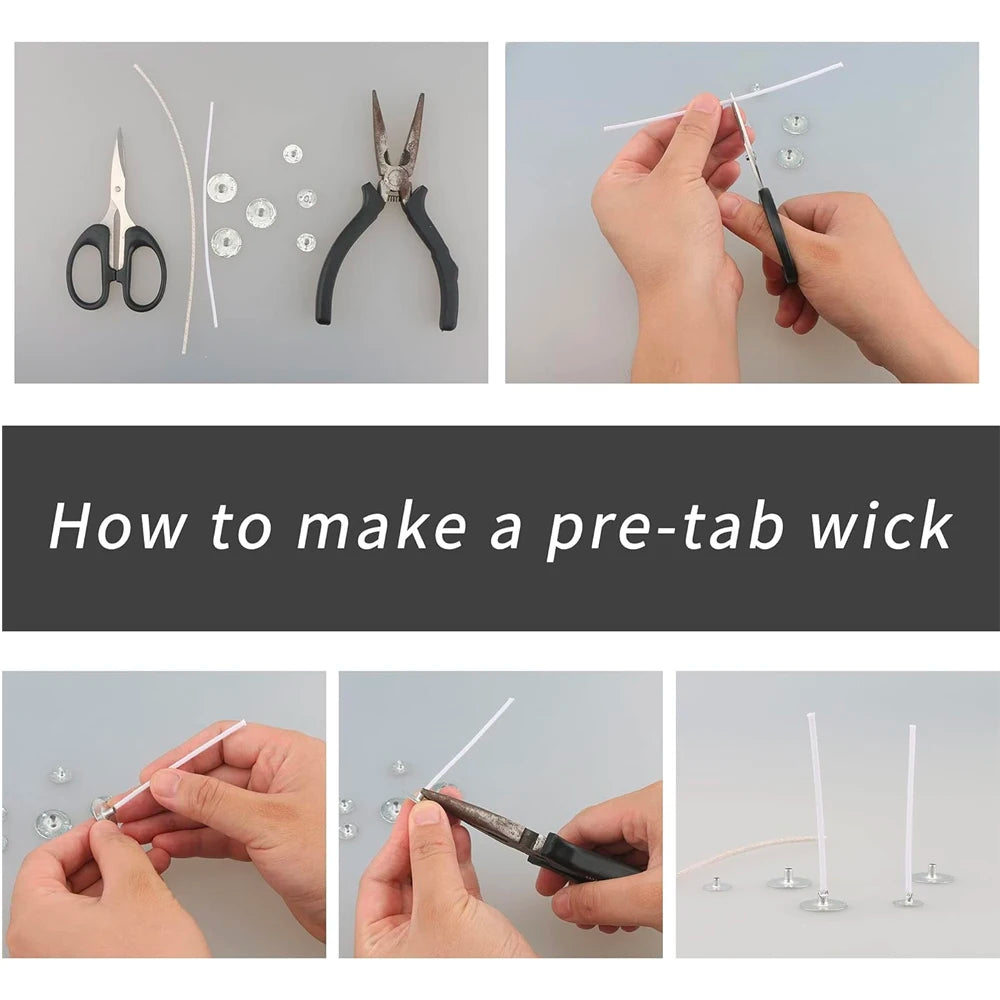 How to make a pre-tab wick