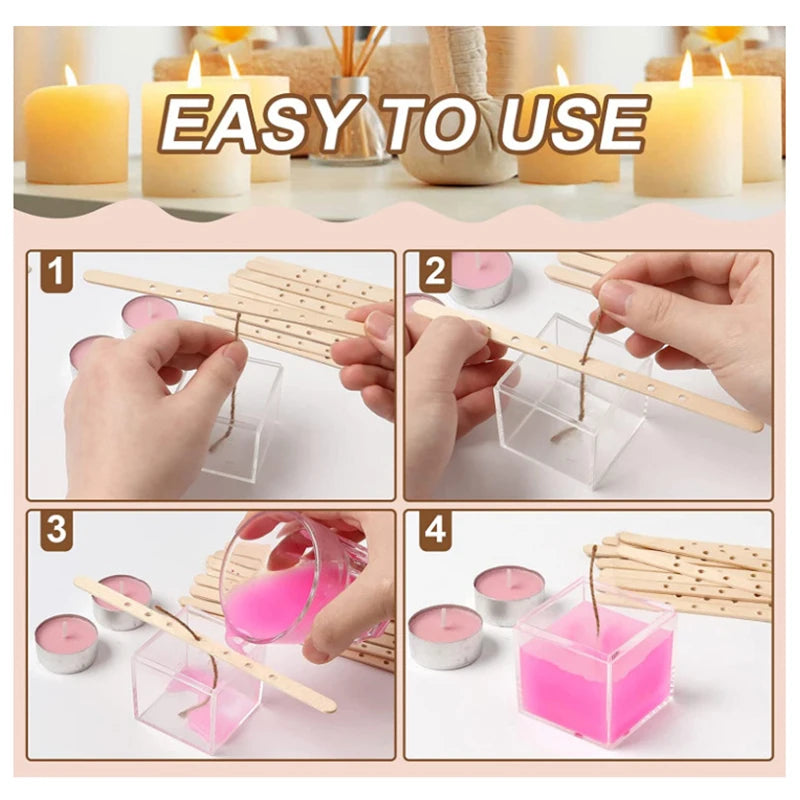 EASY TO USE

1

2

3

4