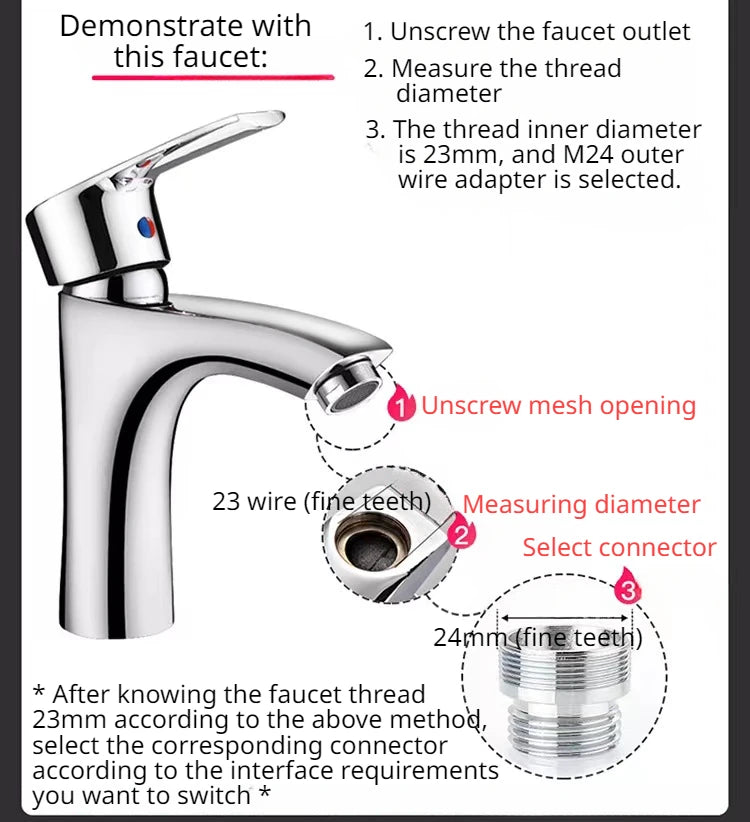 Demonstrate with this faucet:

1. Unscrew the faucet outlet
2. Measure the thread diameter
3. The thread inner diameter is 23mm, and M24 outer wire adapter is selected.

1 Unscrew mesh opening

23 wire (fine teeth)

2 Measuring diameter

Select connector

3

24mm (fine teeth)

* After knowing the faucet thread 23mm according to the above method, select the corresponding connector according to the interface requirements you want to switch *