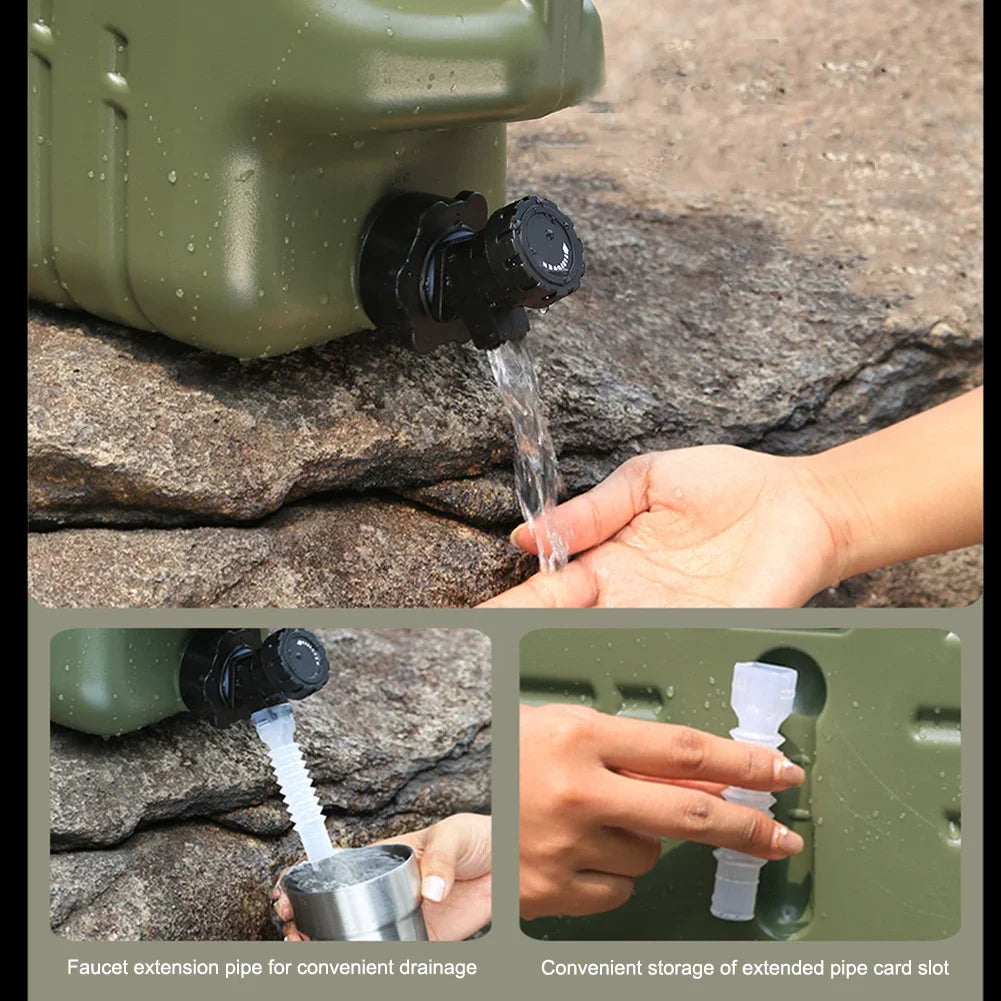 Faucet extension pipe for convenient drainage

Convenient storage of extended pipe card slot