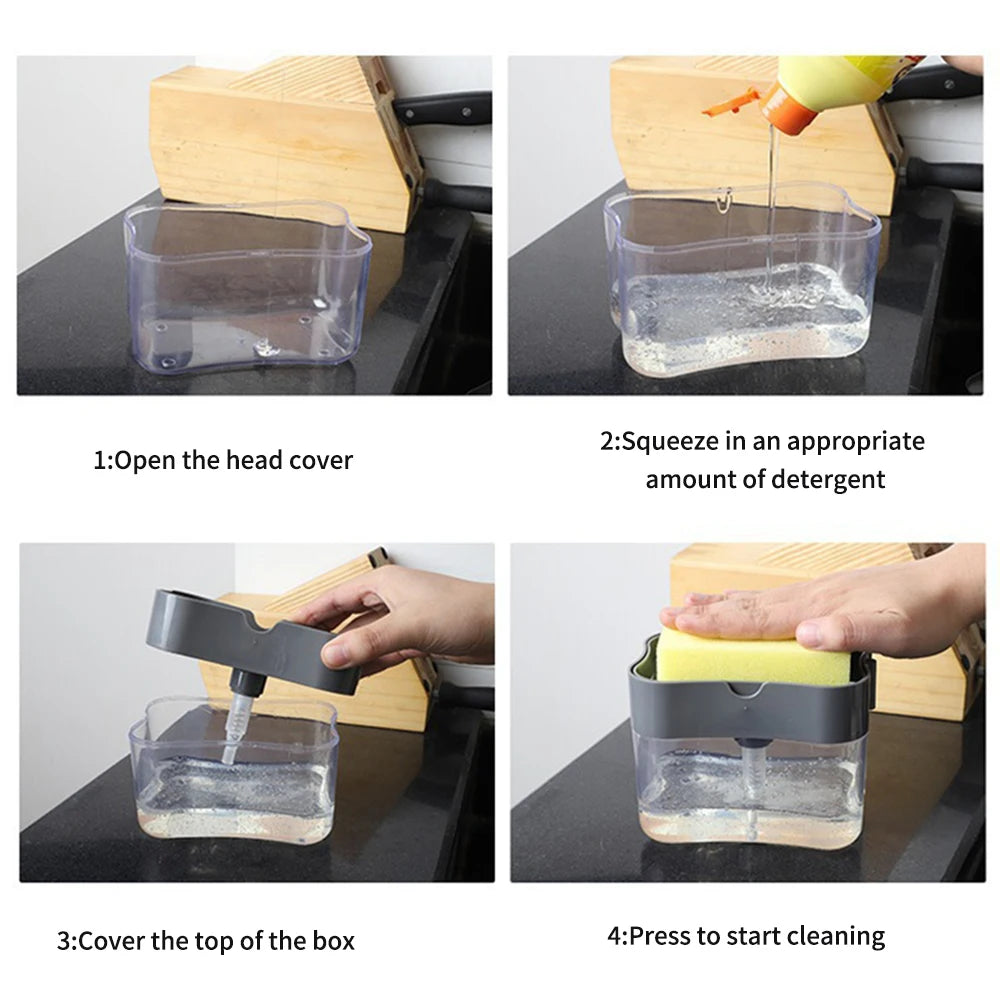 1:Open the head cover

2:Squeeze in an appropriate amount of detergent

3:Cover the top of the box

4:Press to start cleaning