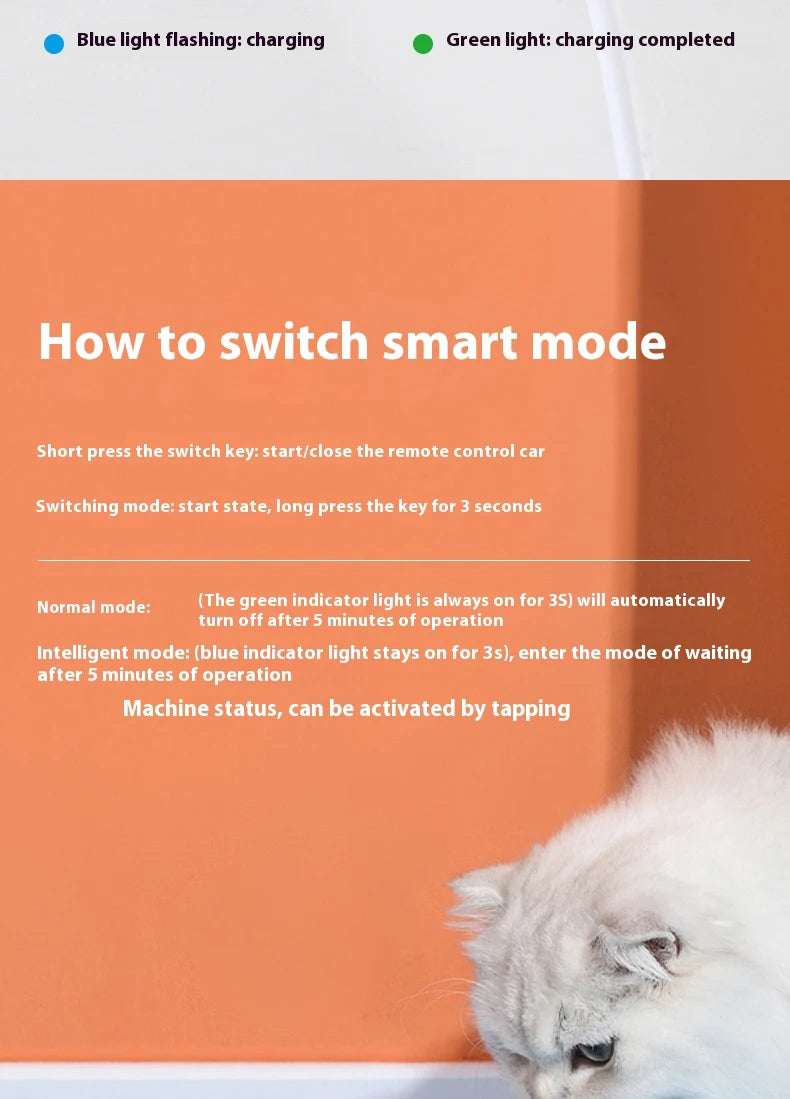 Blue light flashing: charging

Green light: charging completed

How to switch smart mode

Short press the switch key: start/close the remote control car

Switching mode: start state, long press the key for 3 seconds

Normal mode: (The green indicator light is always on for 3S) will automatically turn off after 5 minutes of operation

Intelligent mode: (blue indicator light stays on for 3s), enter the mode of waiting after 5 minutes of operation

Machine status, can be activated by tapping