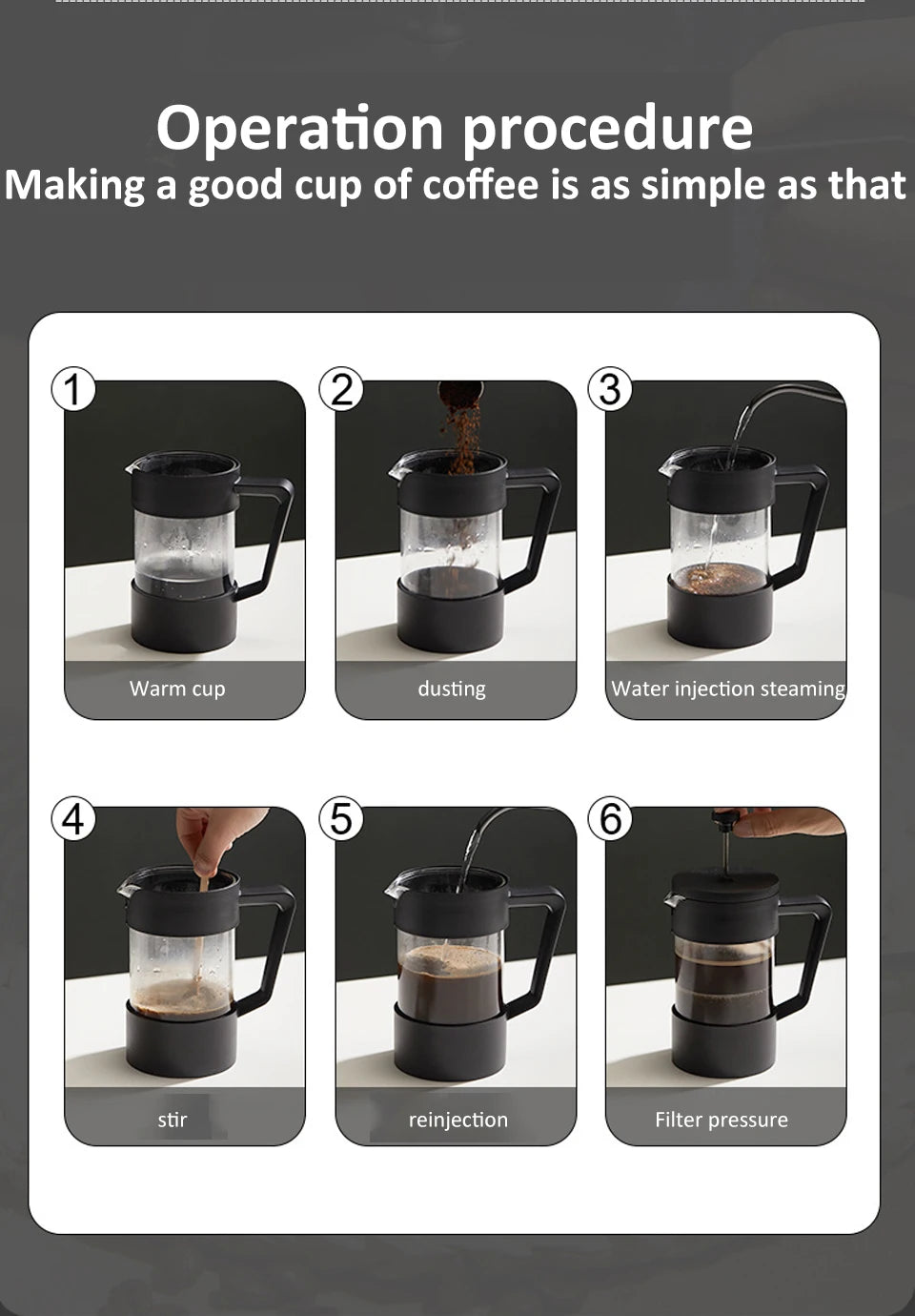 Operation procedure
Making a good cup of coffee is as simple as that

1
Warm cup

2
dusting

3
Water injection steaming

4
stir

5
reinjection

6
Filter pressure