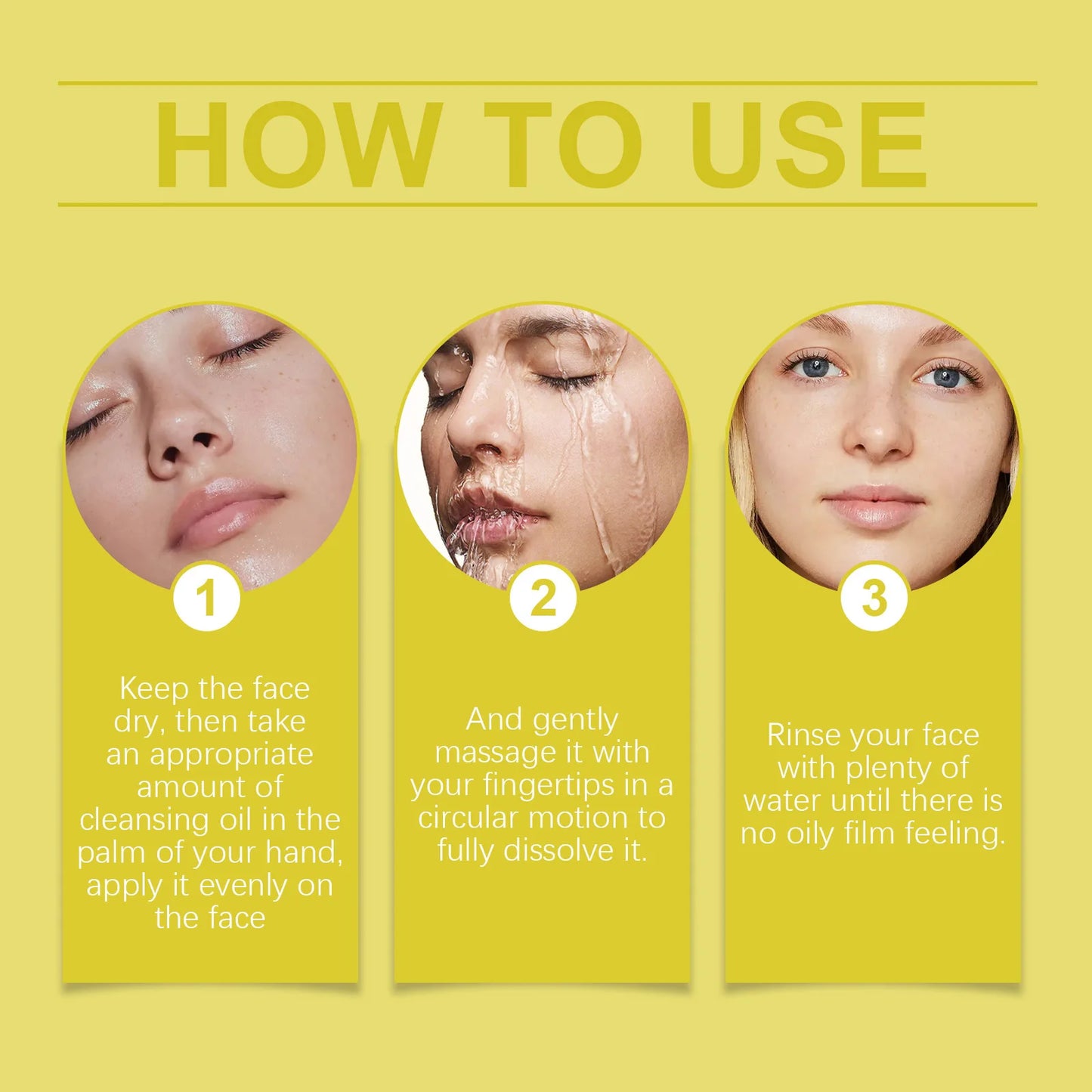 HOW TO USE

1

Keep the face dry, then take an appropriate amount of cleansing oil in the palm of your hand, apply it evenly on the face

2

And gently massage it with your fingertips in a circular motion to fully dissolve it.

3

Rinse your face with plenty of water until there is no oily film feeling.