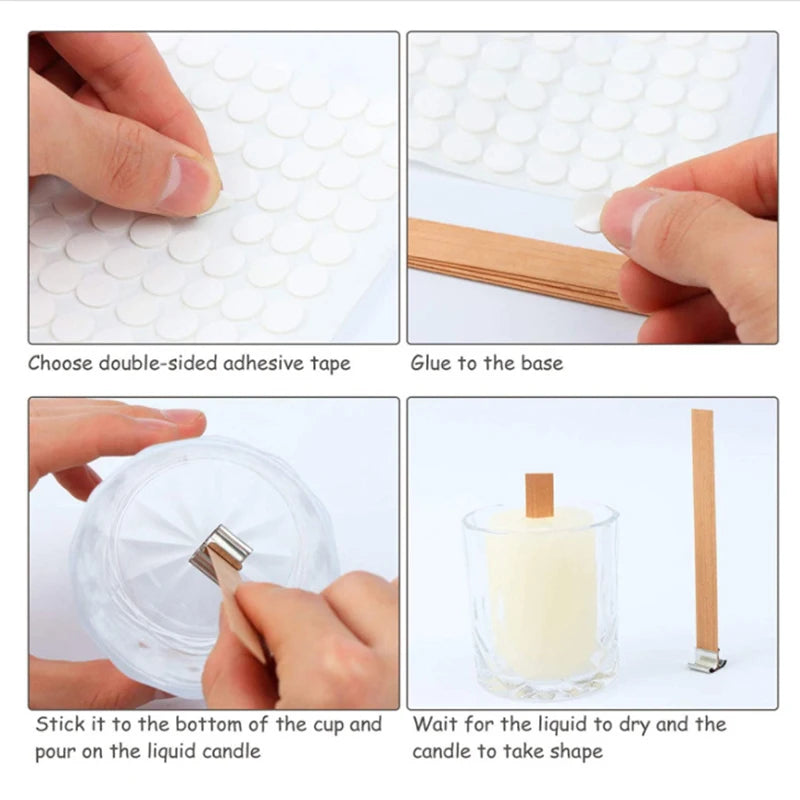 Choose double-sided adhesive tape

Glue to the base

Stick it to the bottom of the cup and pour on the liquid candle

Wait for the liquid to dry and the candle to take shape