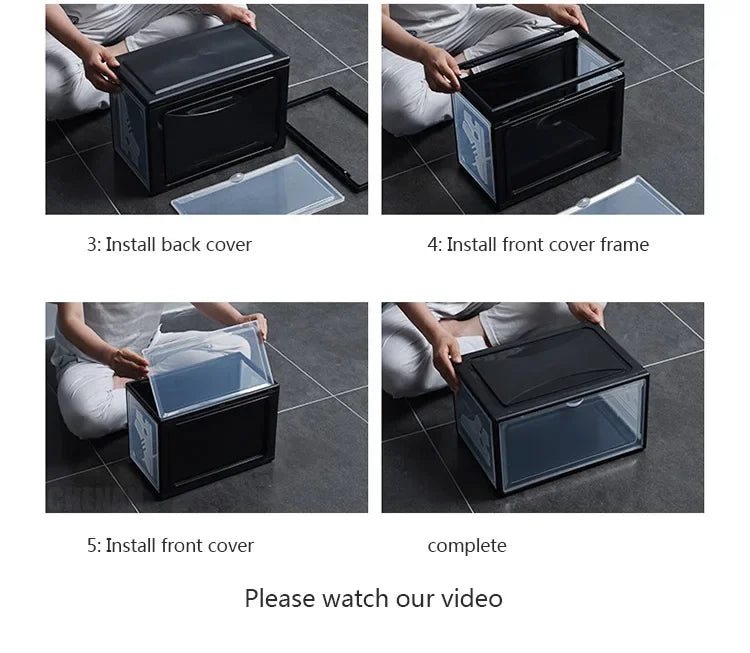 3: Install back cover

4: Install front cover frame

5: Install front cover

complete

Please watch our video