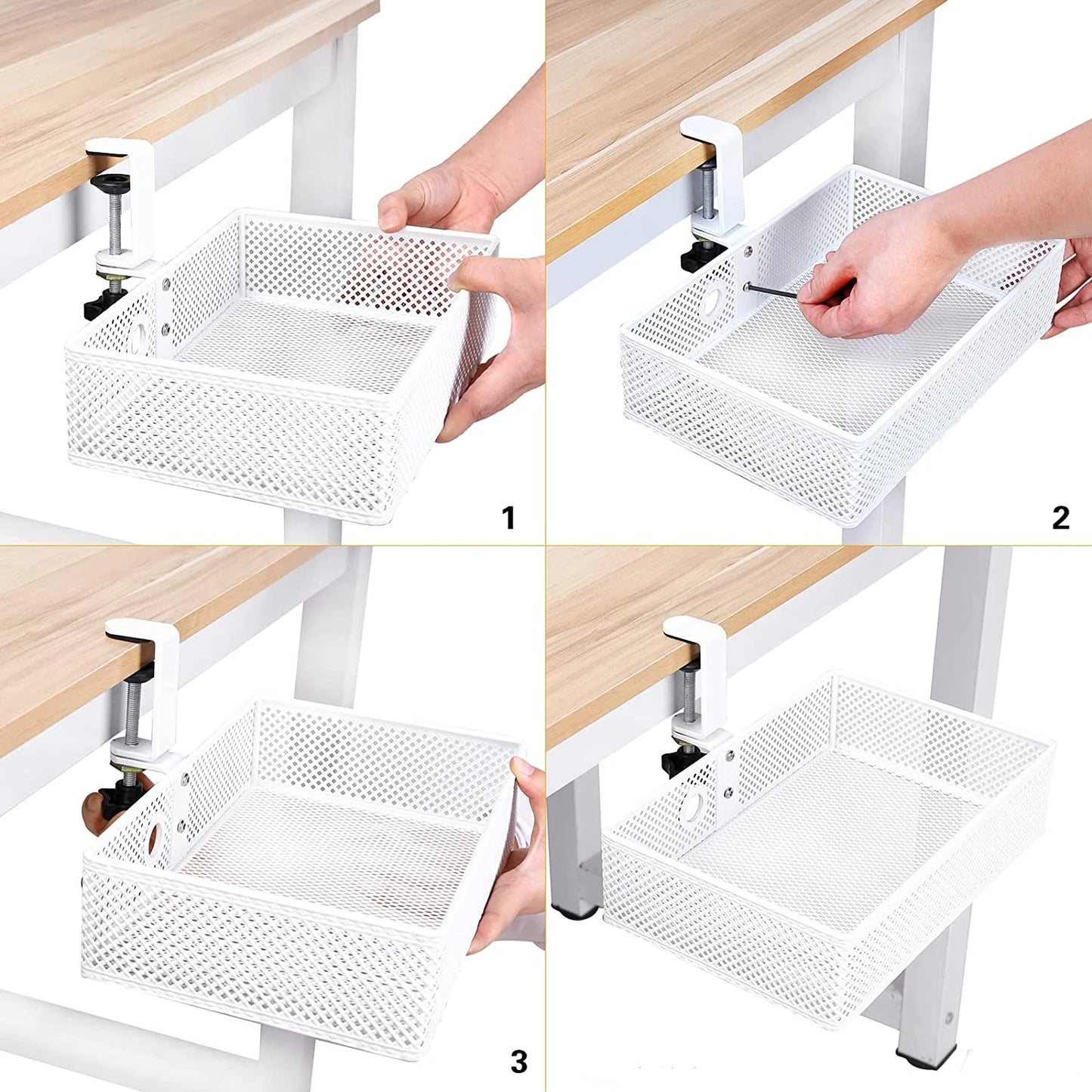 1

2

3